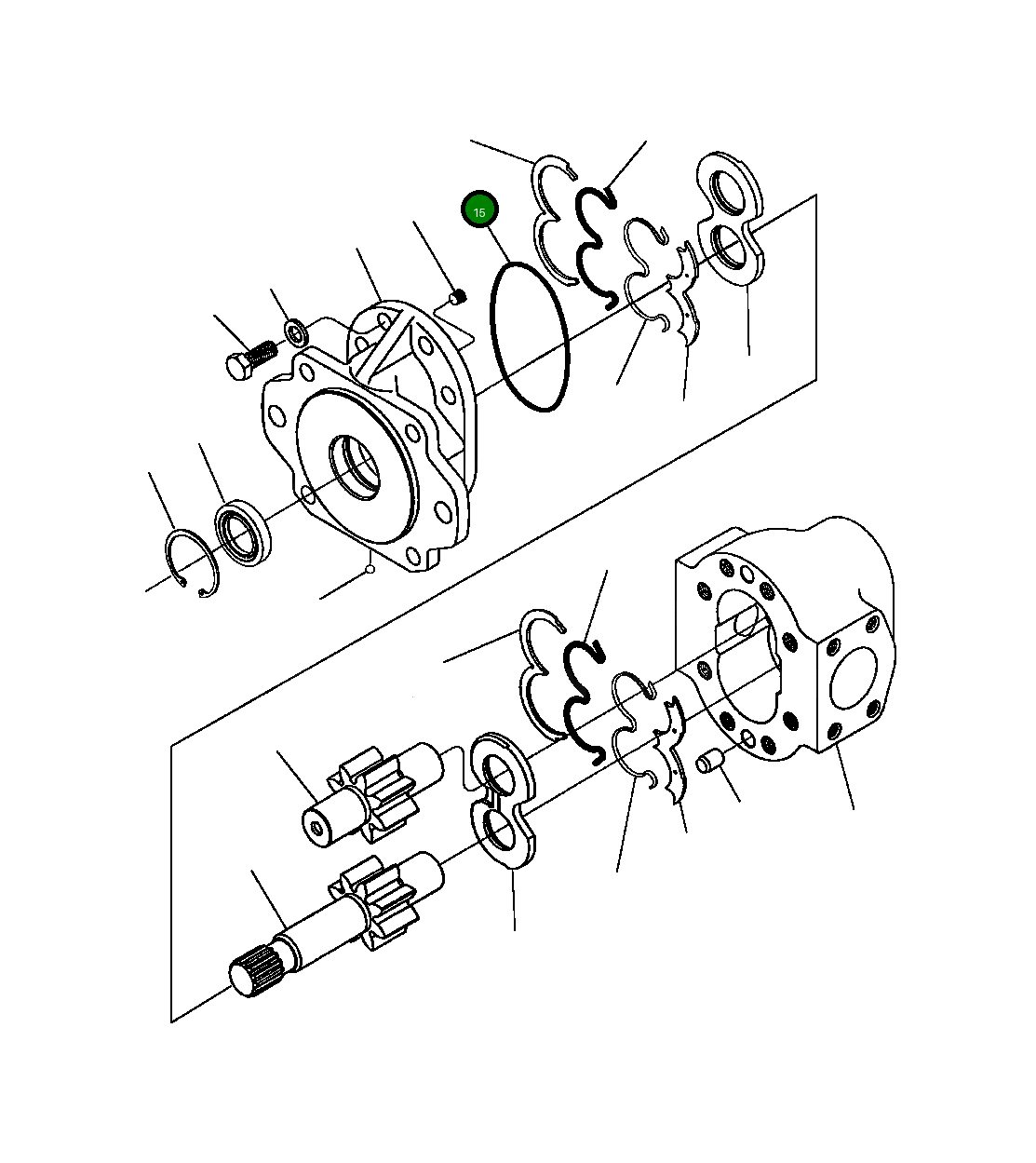 15