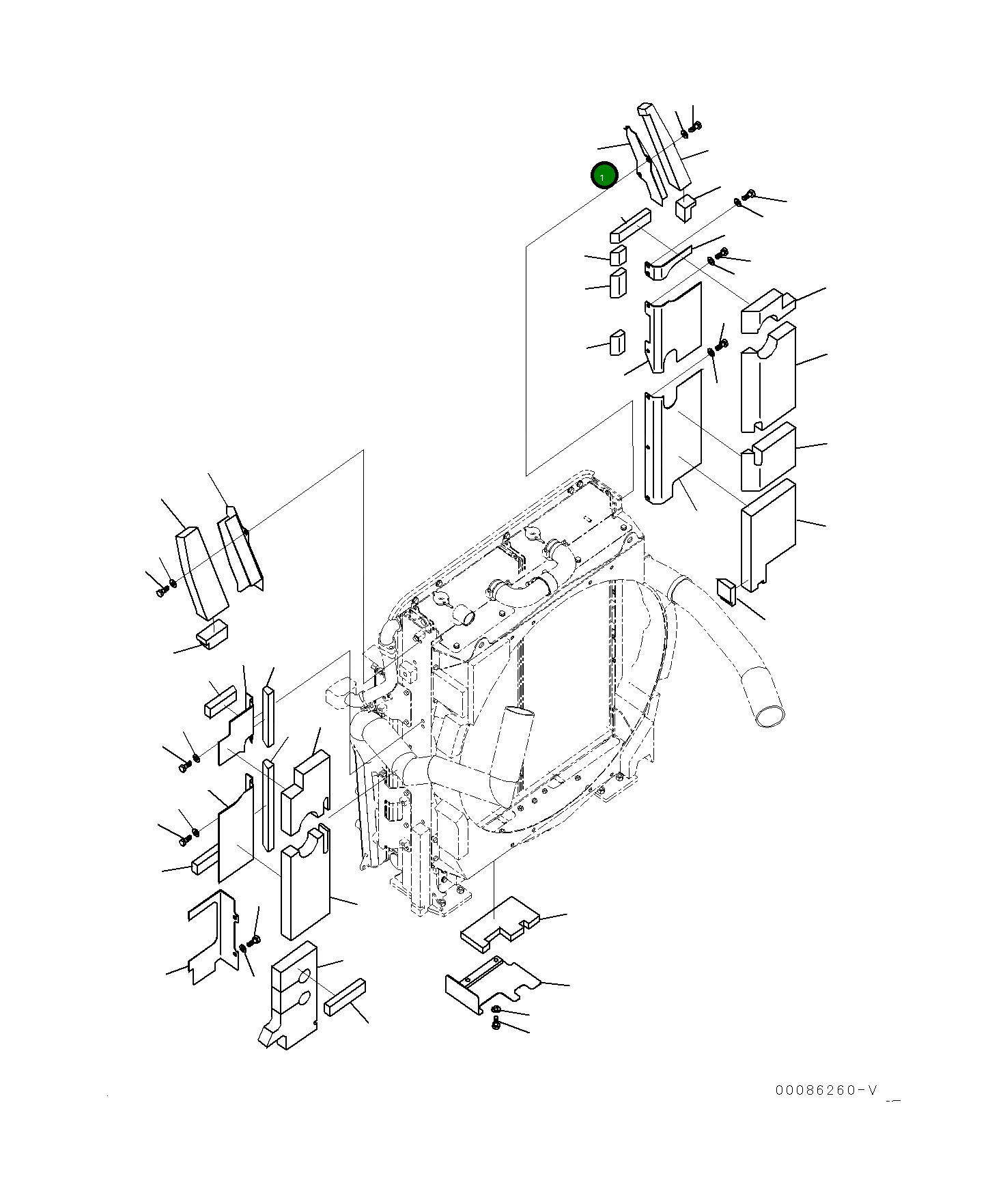 1

00086260-V