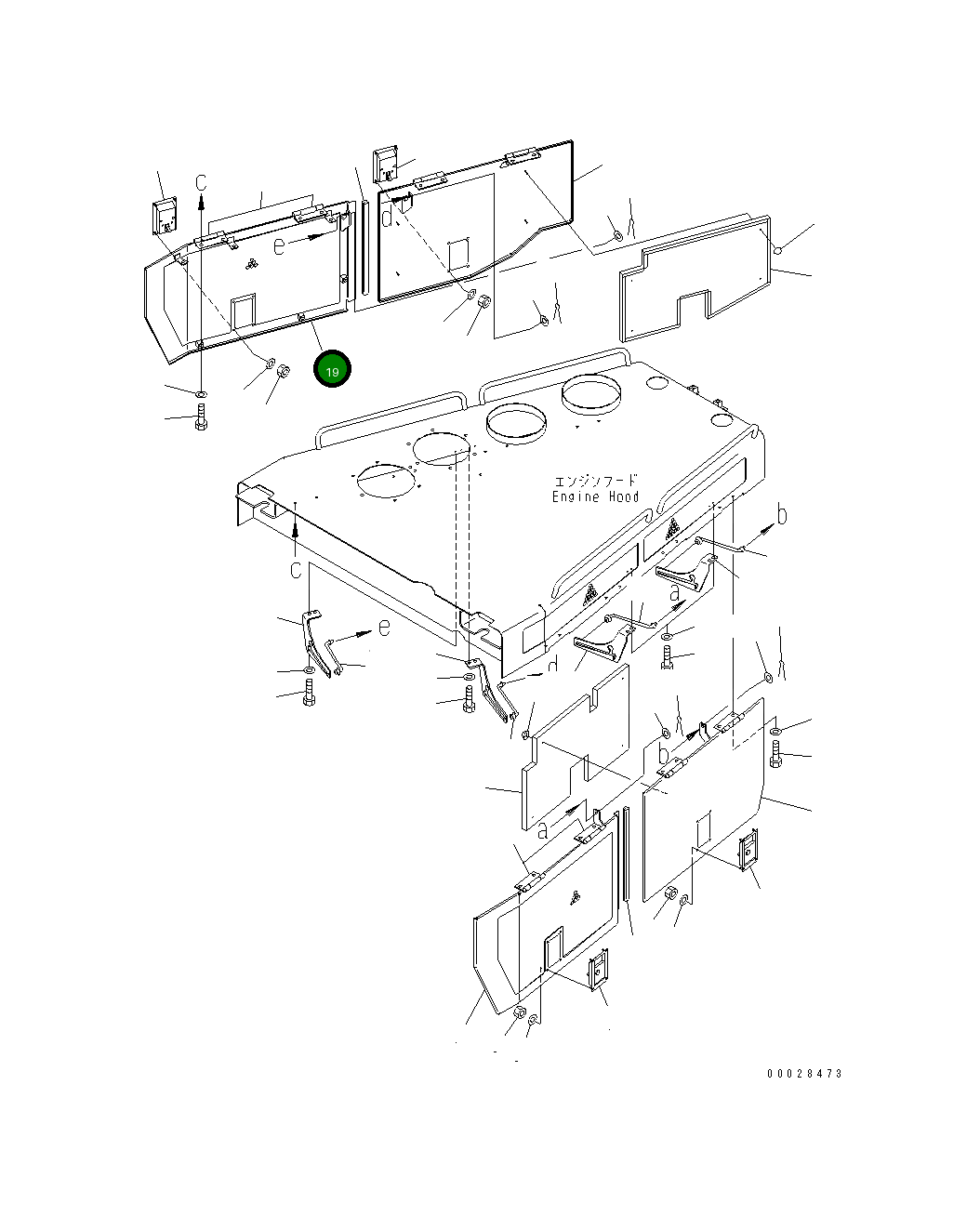 c
e
d
19
エンジンフード
Engine Hood
b
c
a
e
d
b
a
00028473