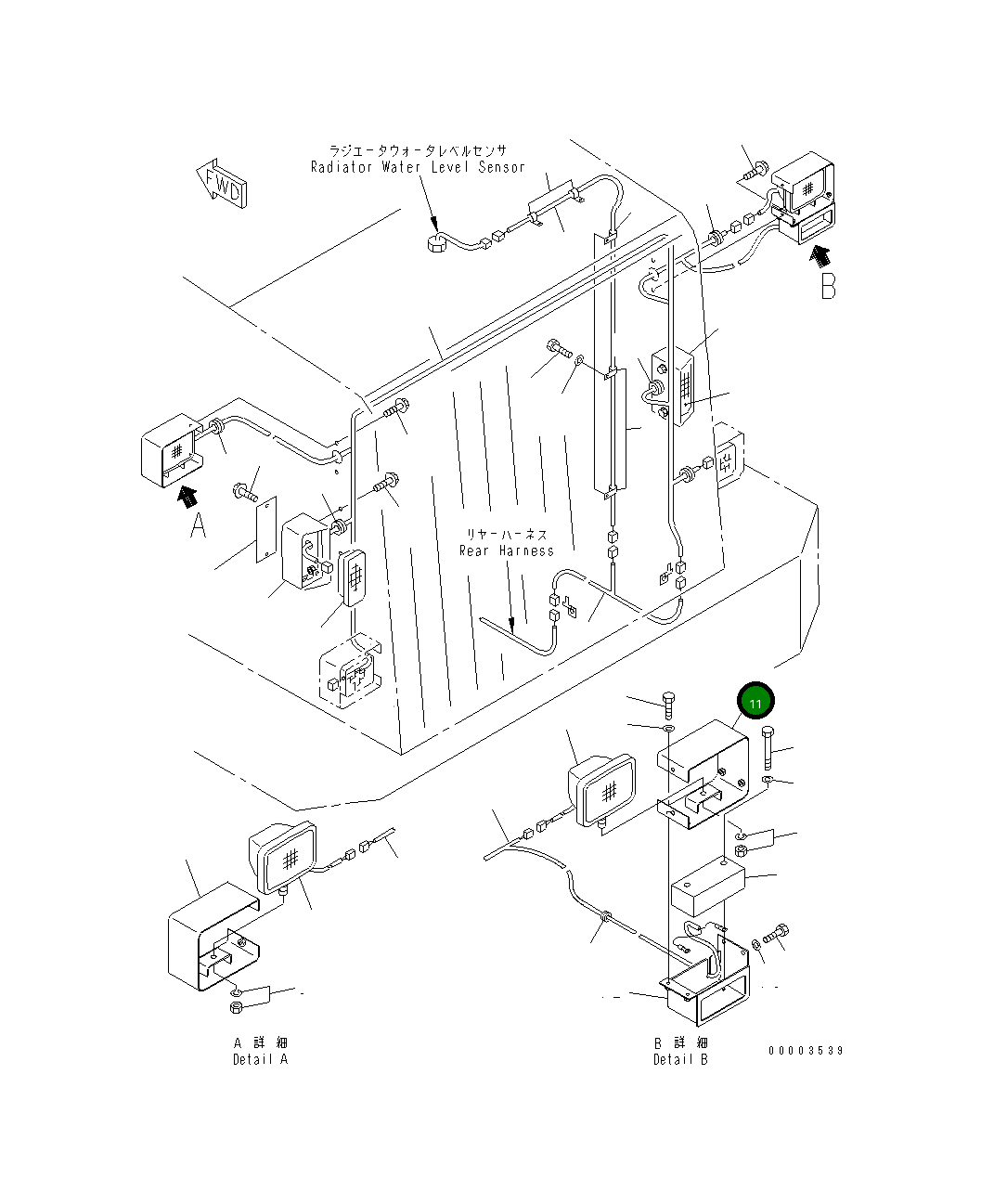 FWD

ラジエータウォータレベルセンサ
Radiator Water Level Sensor

B

A

リヤーハーネス
Rear Harness

11

A 詳 細
Detail A

B 詳 細
Detail B

00003539