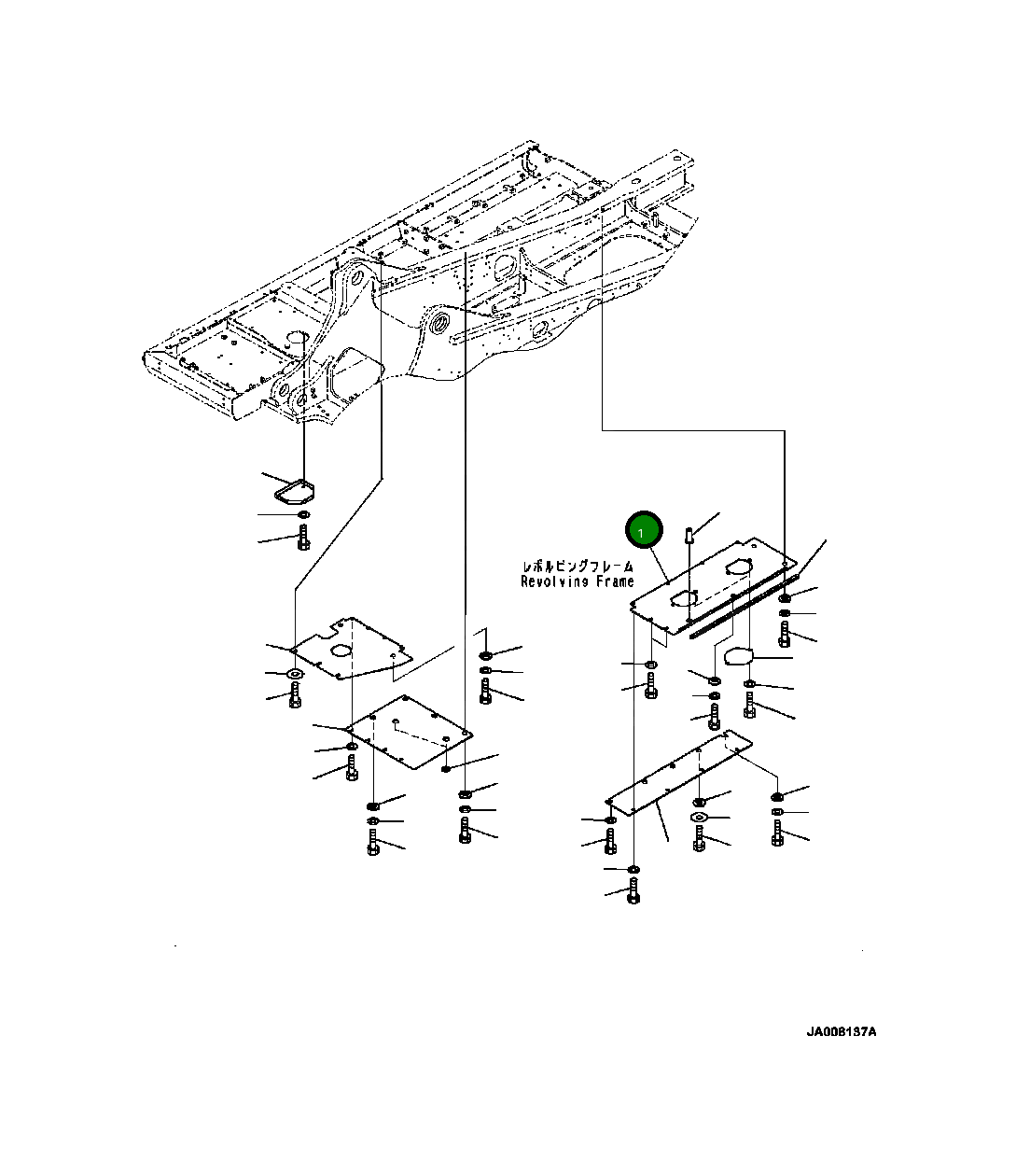 1

レボルビングフレーム
Revolving Frame

JA008137A