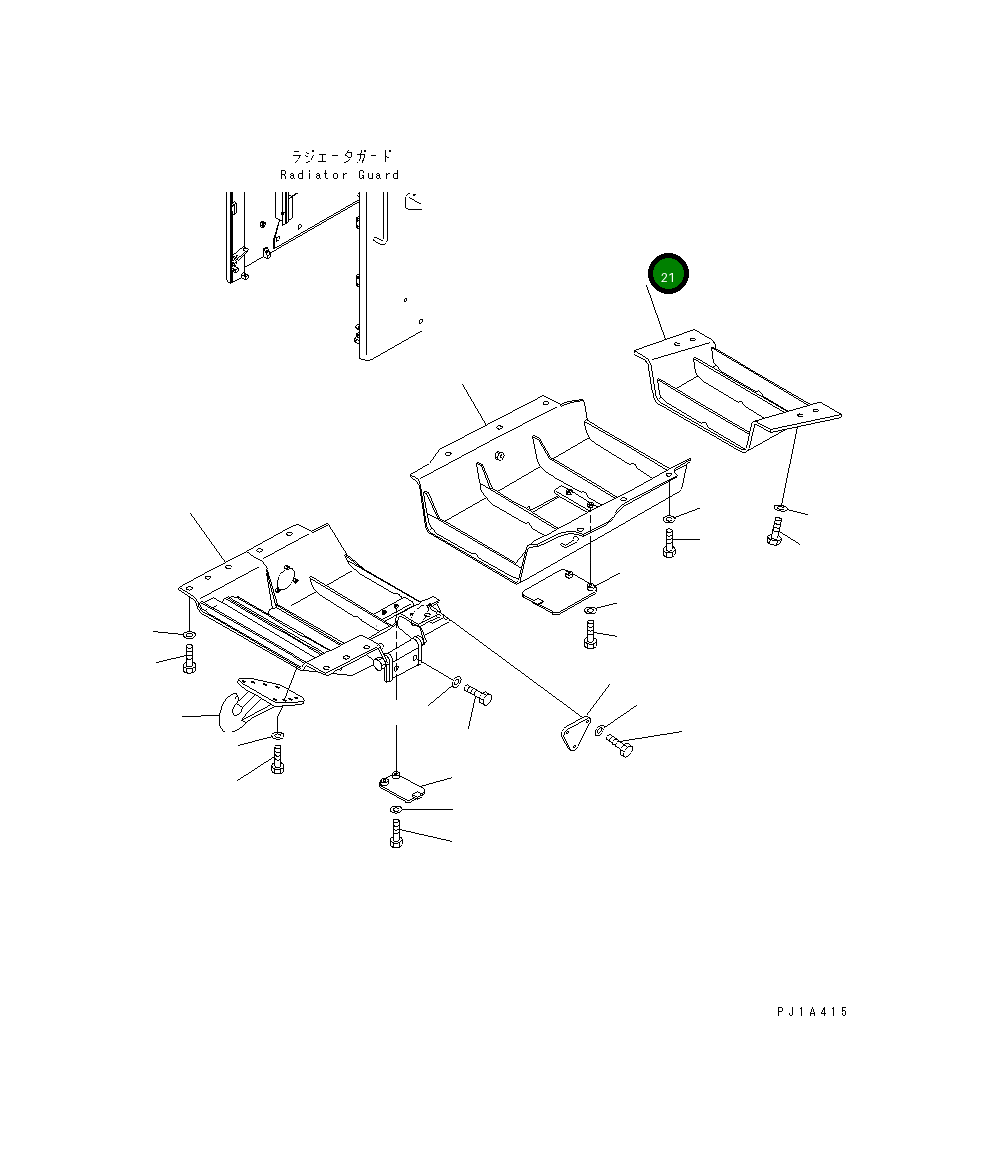 ラジエータガード
Radiator Guard

21

PJ1A415