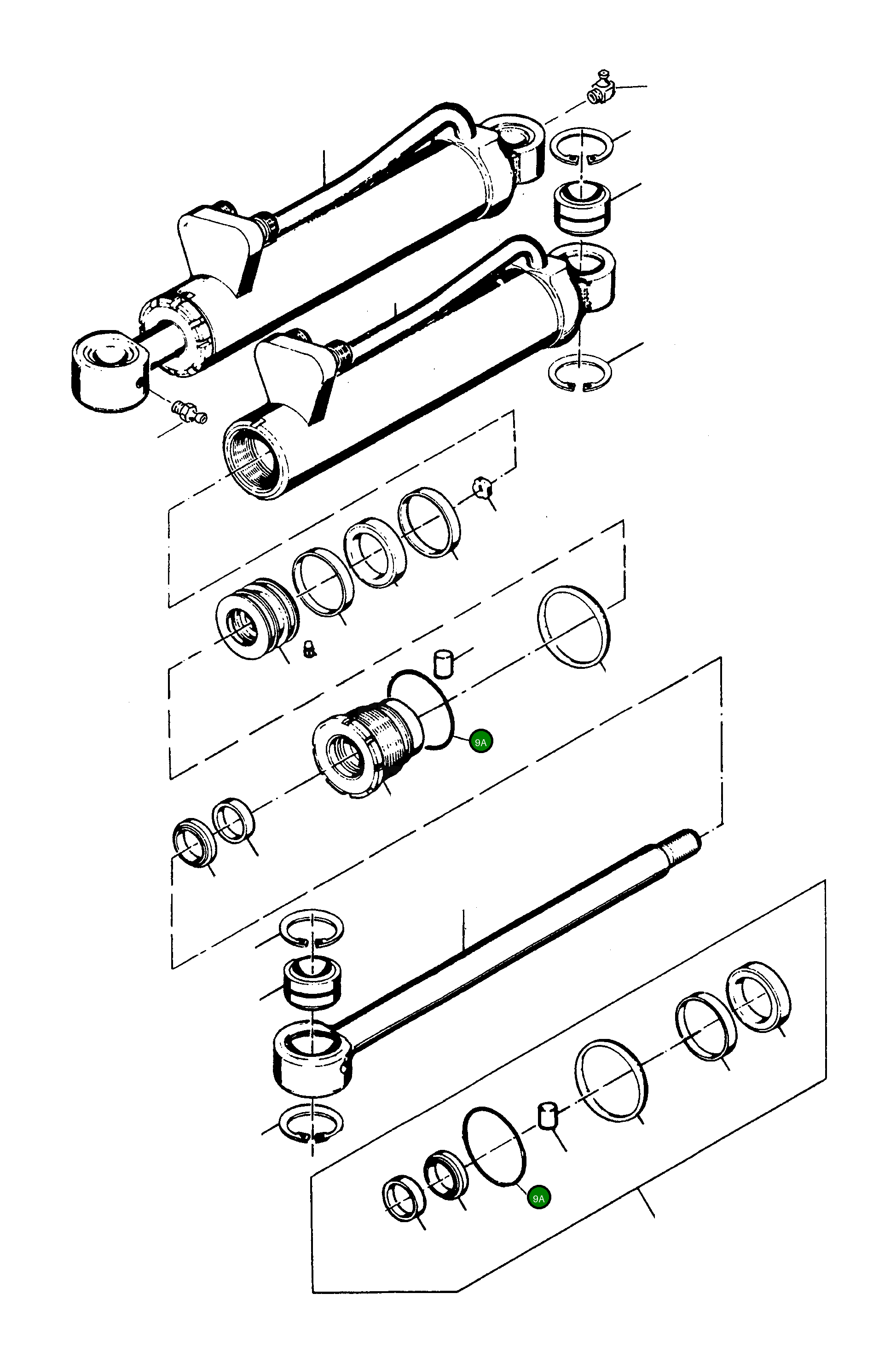 9A
9A