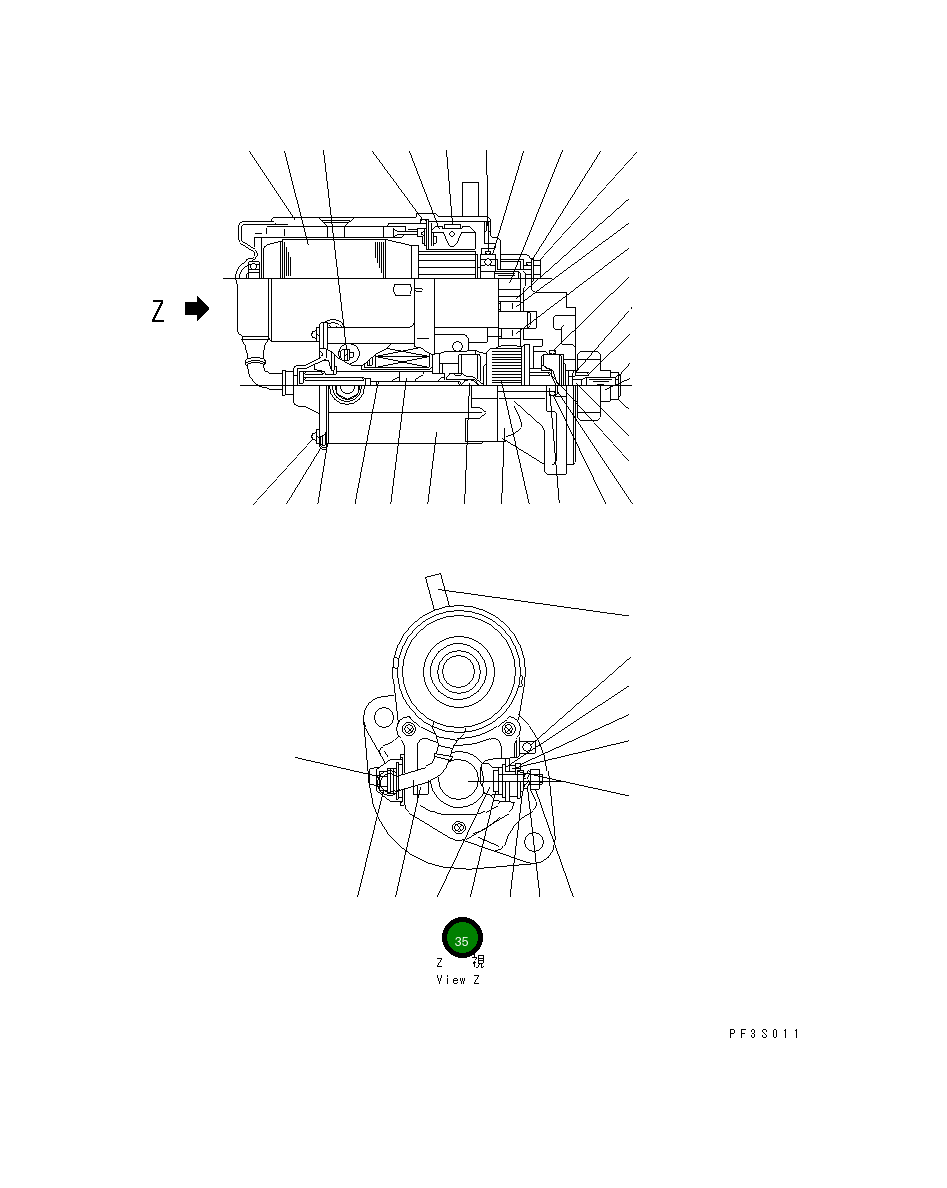 Z

35

Z 視
View Z

PF3S011