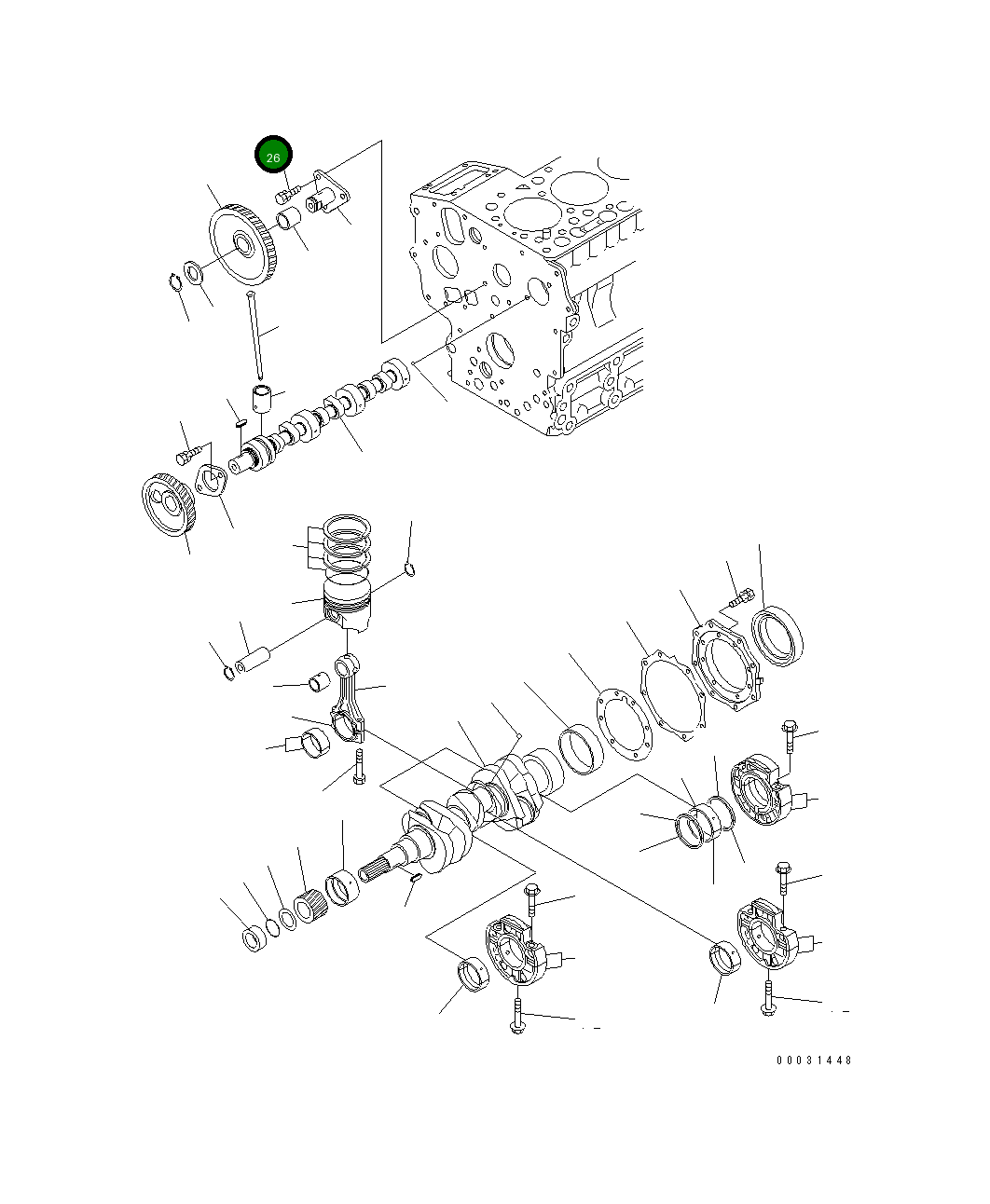 26

00031448