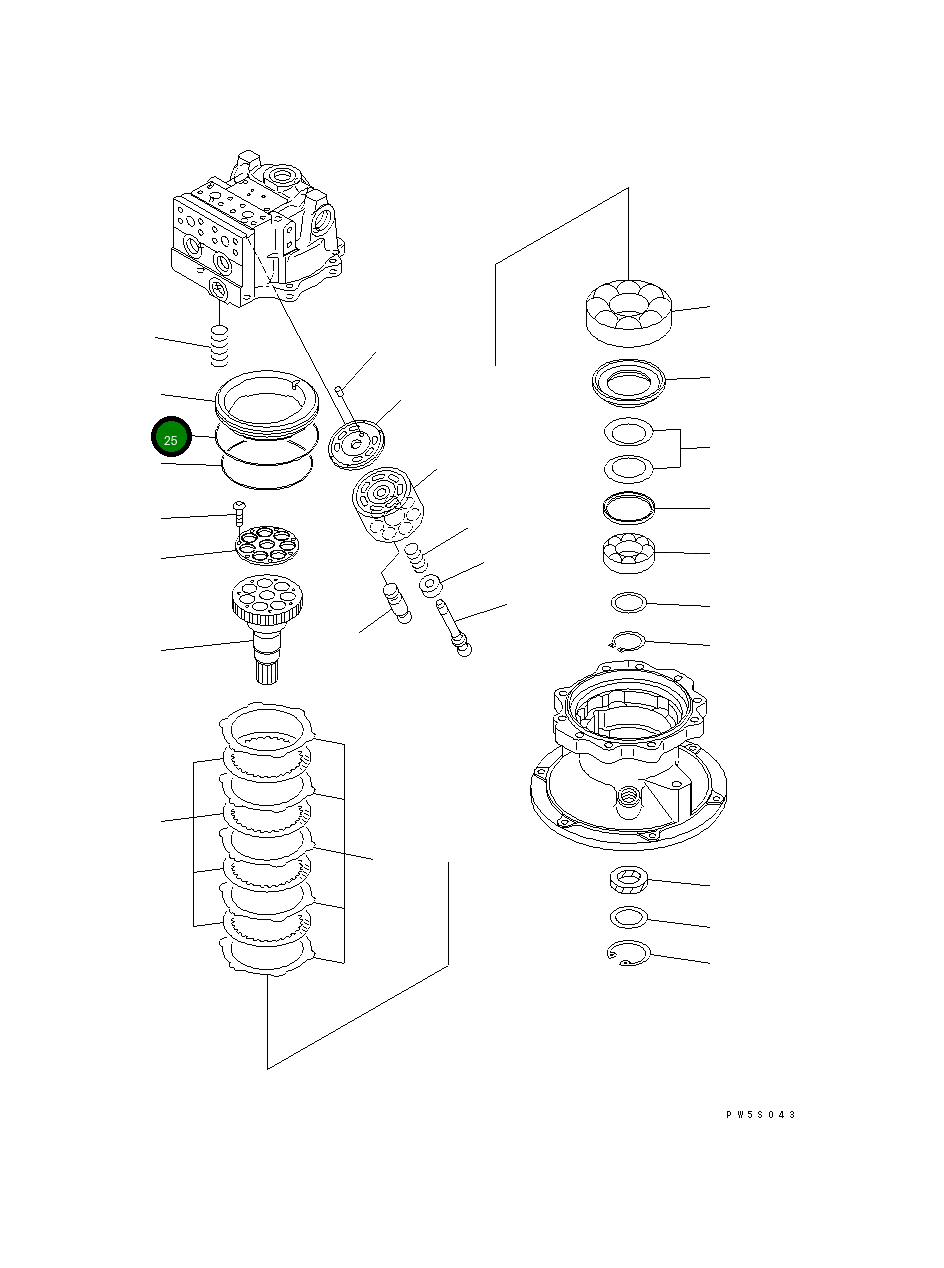 25

PW5S043