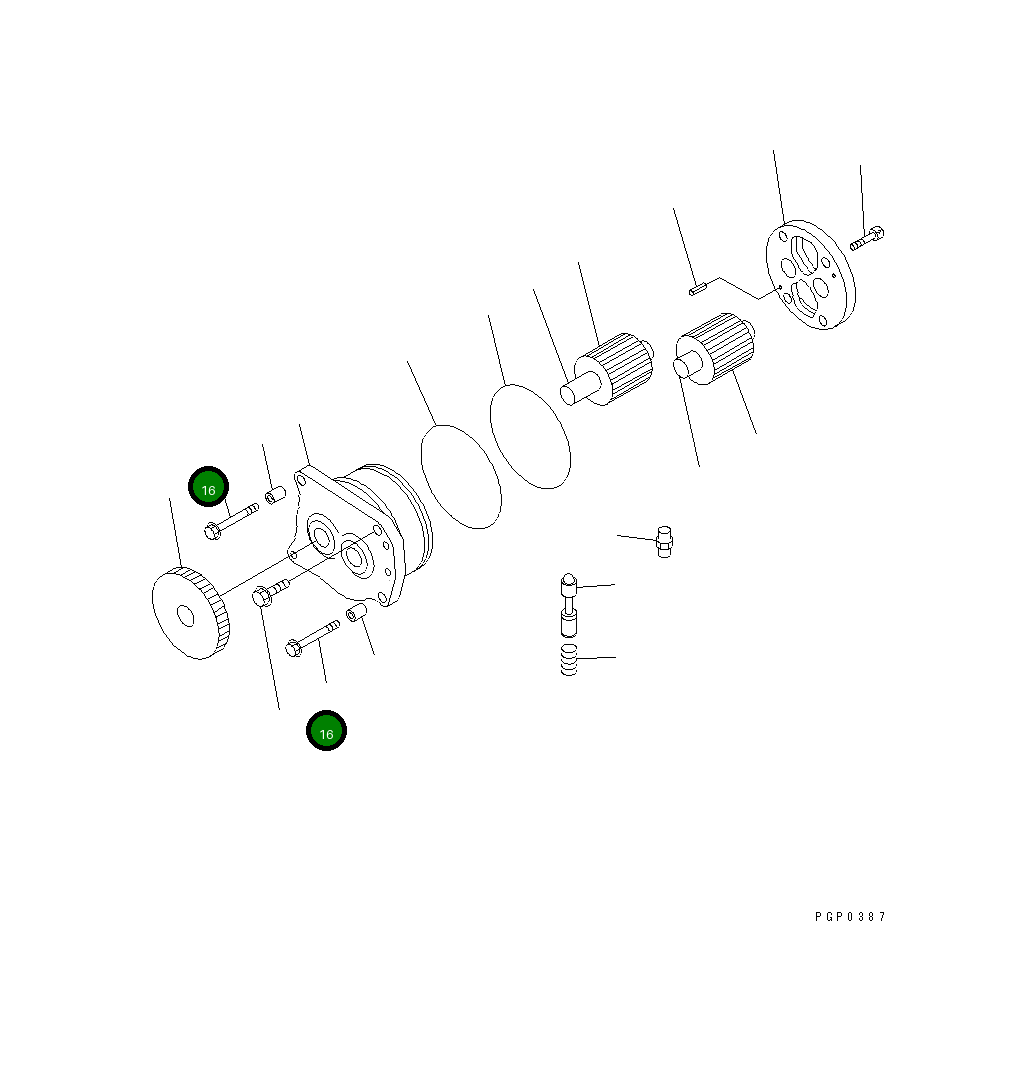 16

16

PGP0387