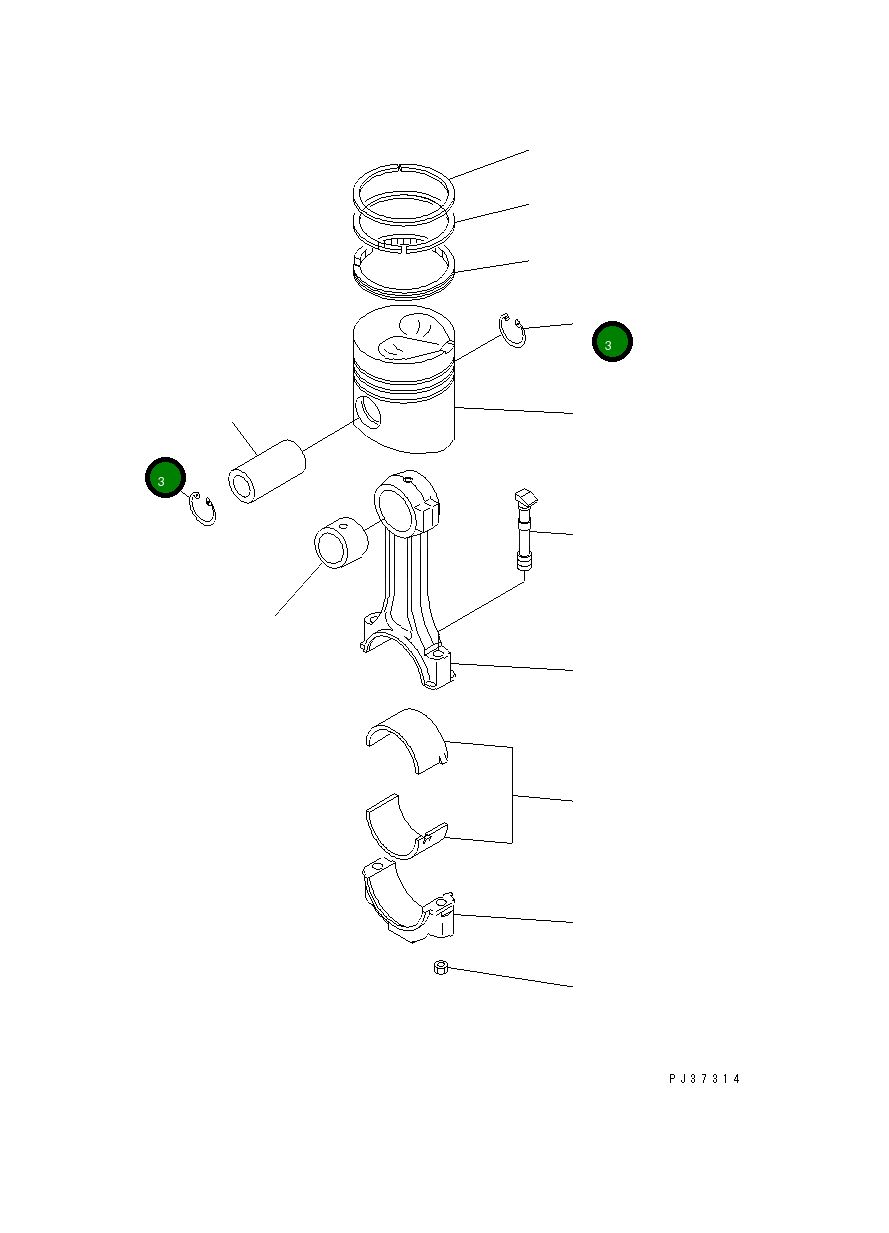 3

3

PJ37314