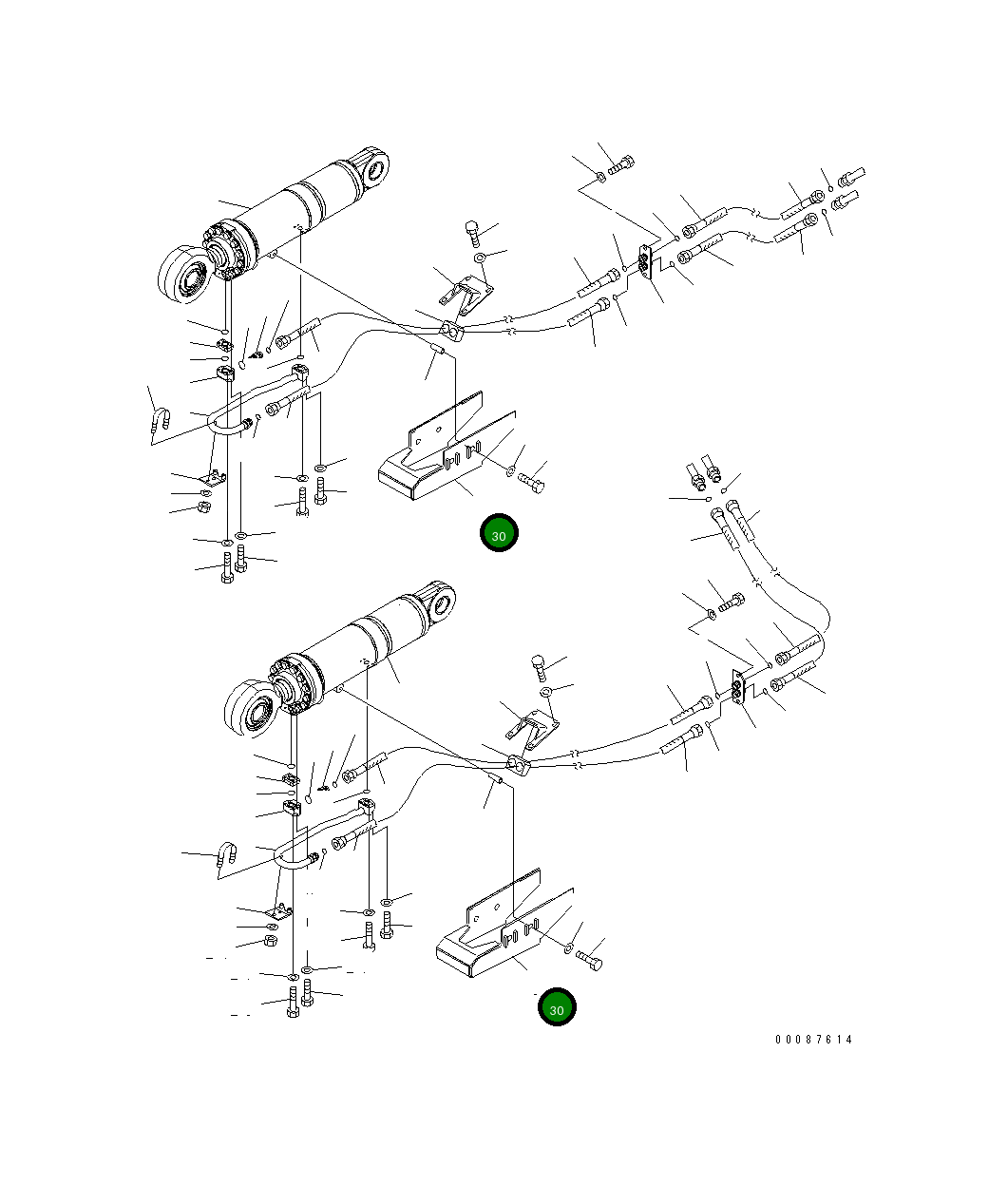 30

30

00087614