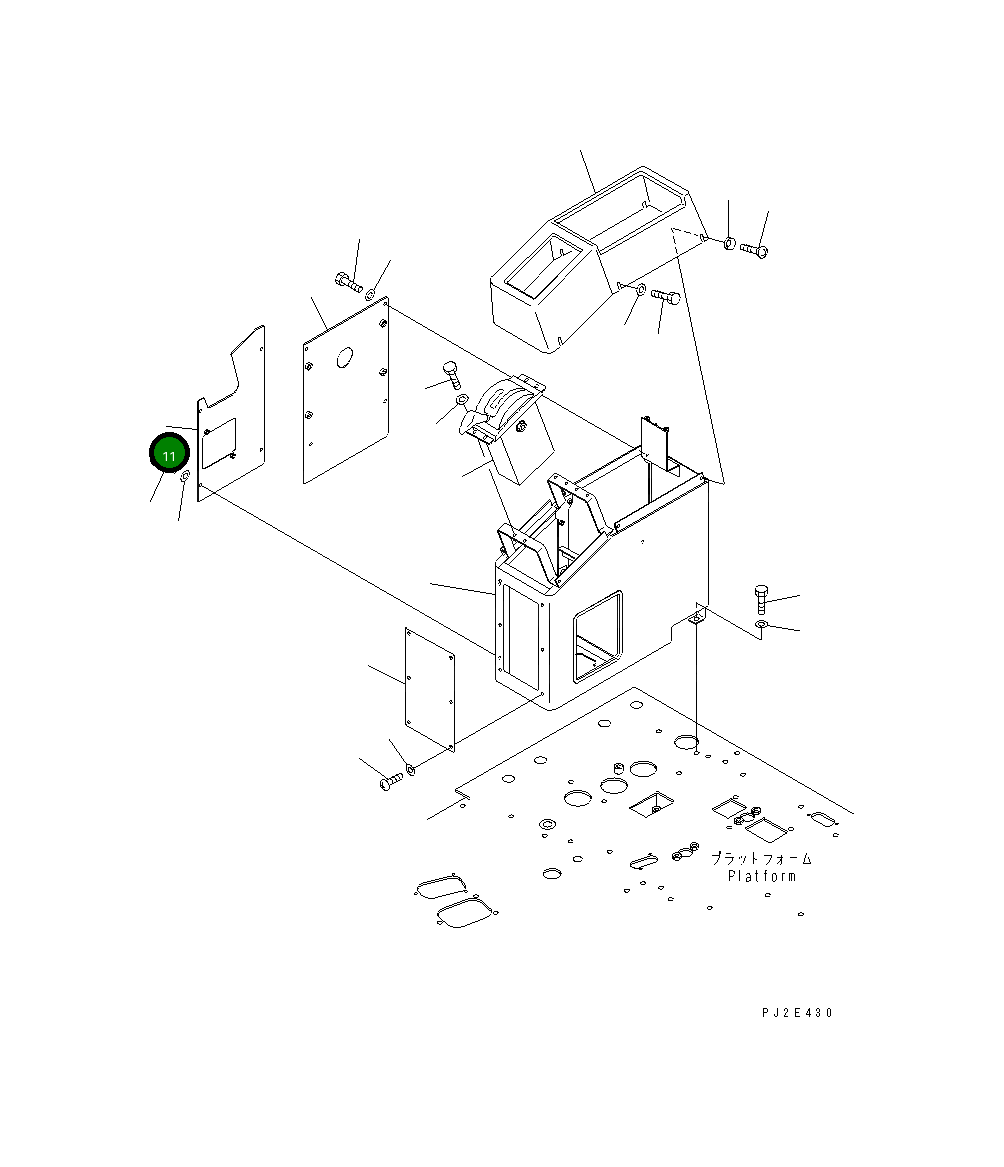 11

プラットフォーム
Platform

PJ2E430