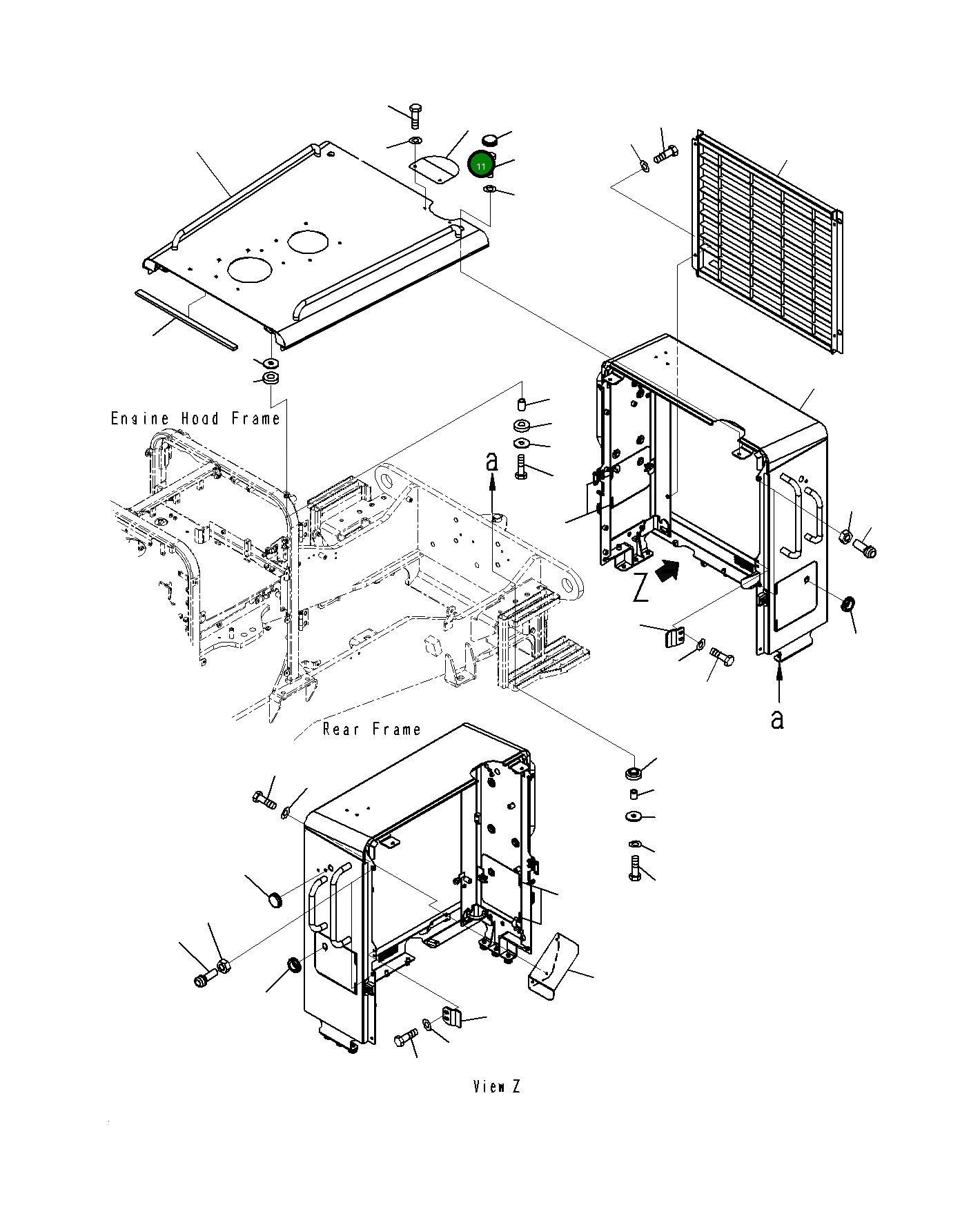 11

Engine Hood Frame

a

Z

a

Rear Frame

View Z