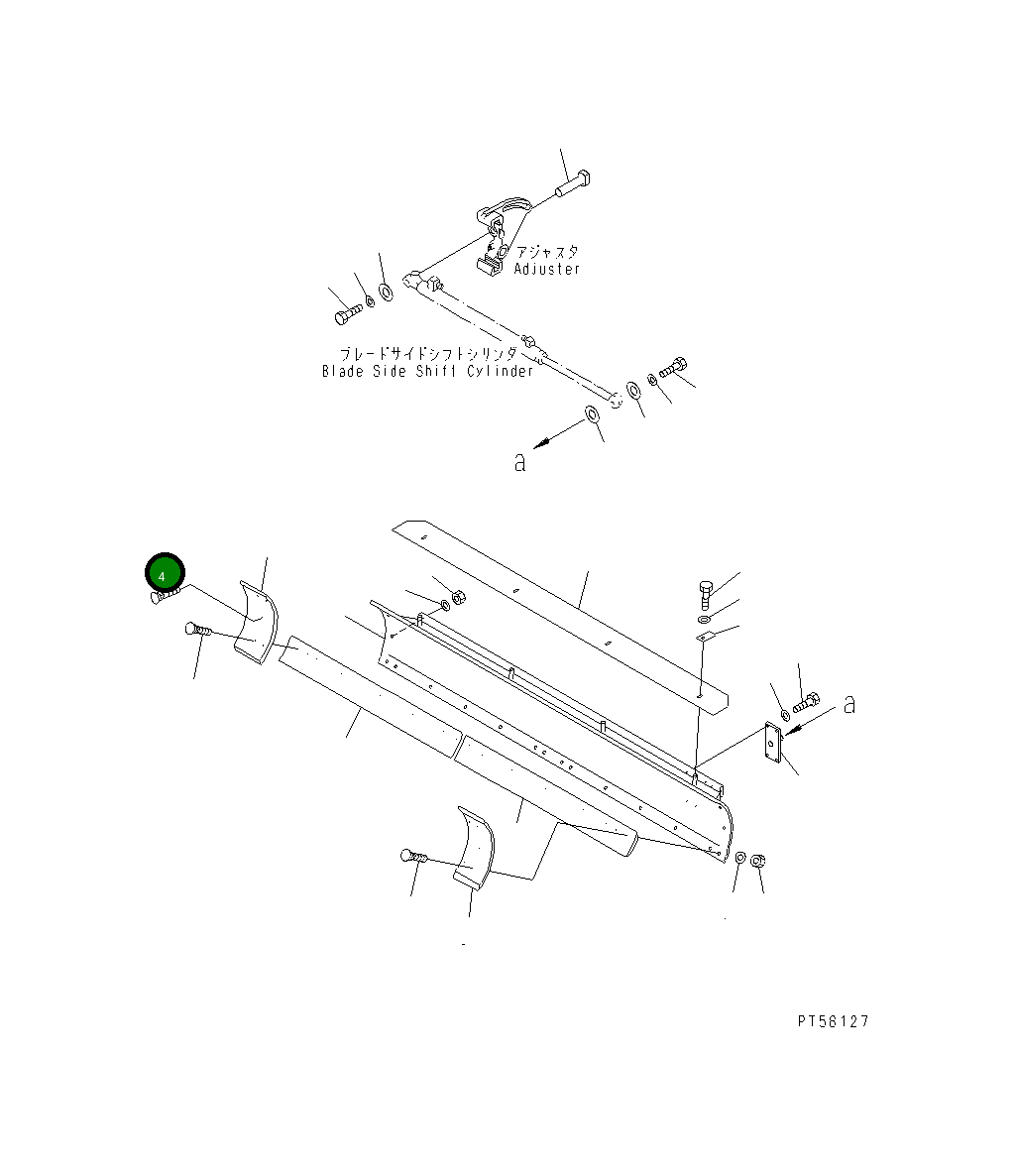 アジャスタ
Adjuster

ブレードサイドシフトシリンダ
Blade Side Shift Cylinder

a

4

a

PT56127