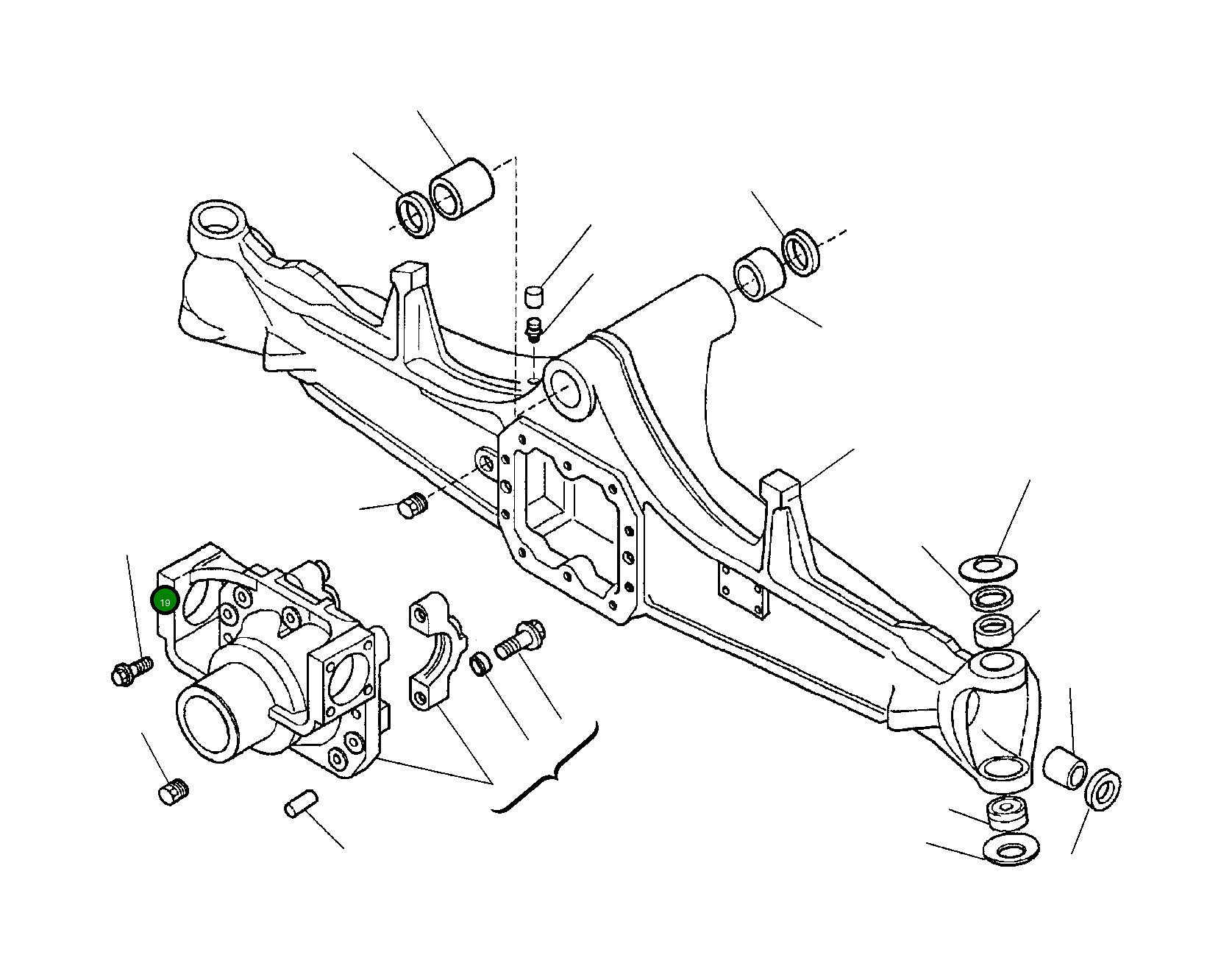 19