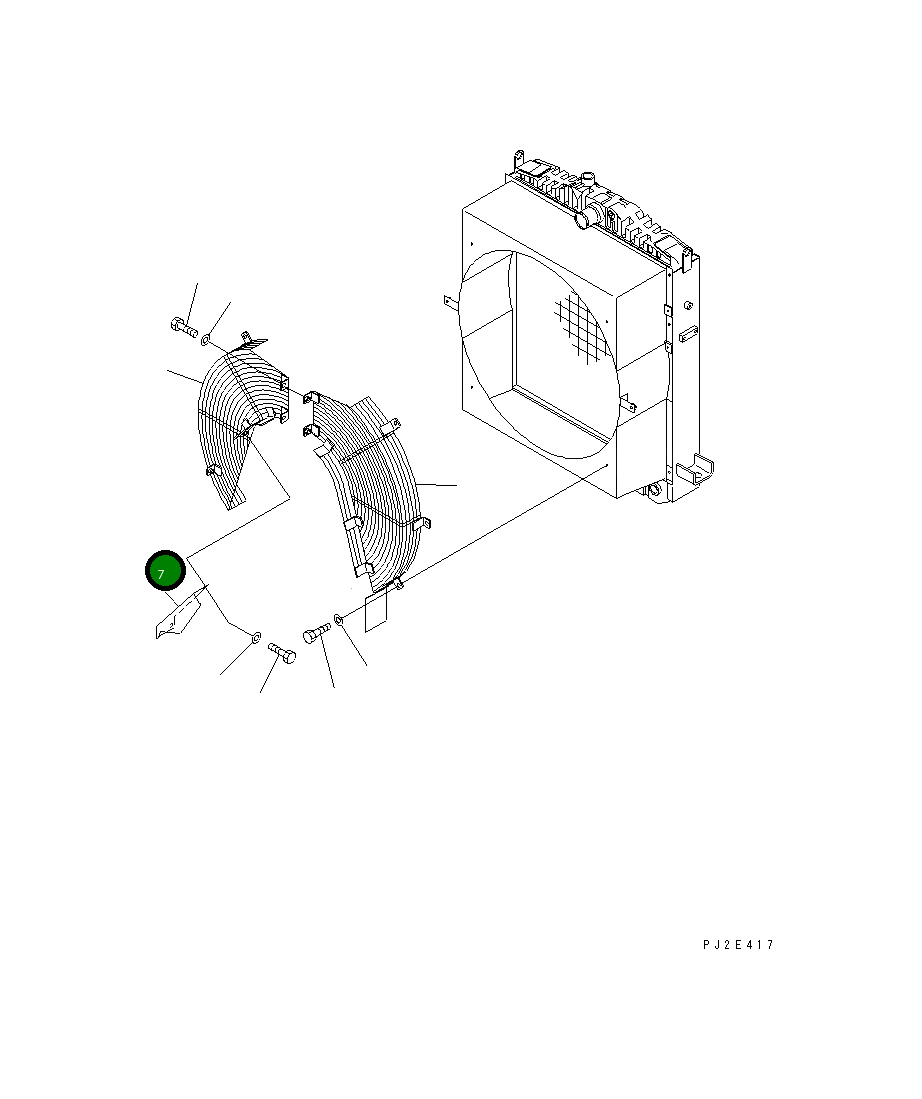 7

PJ2E417