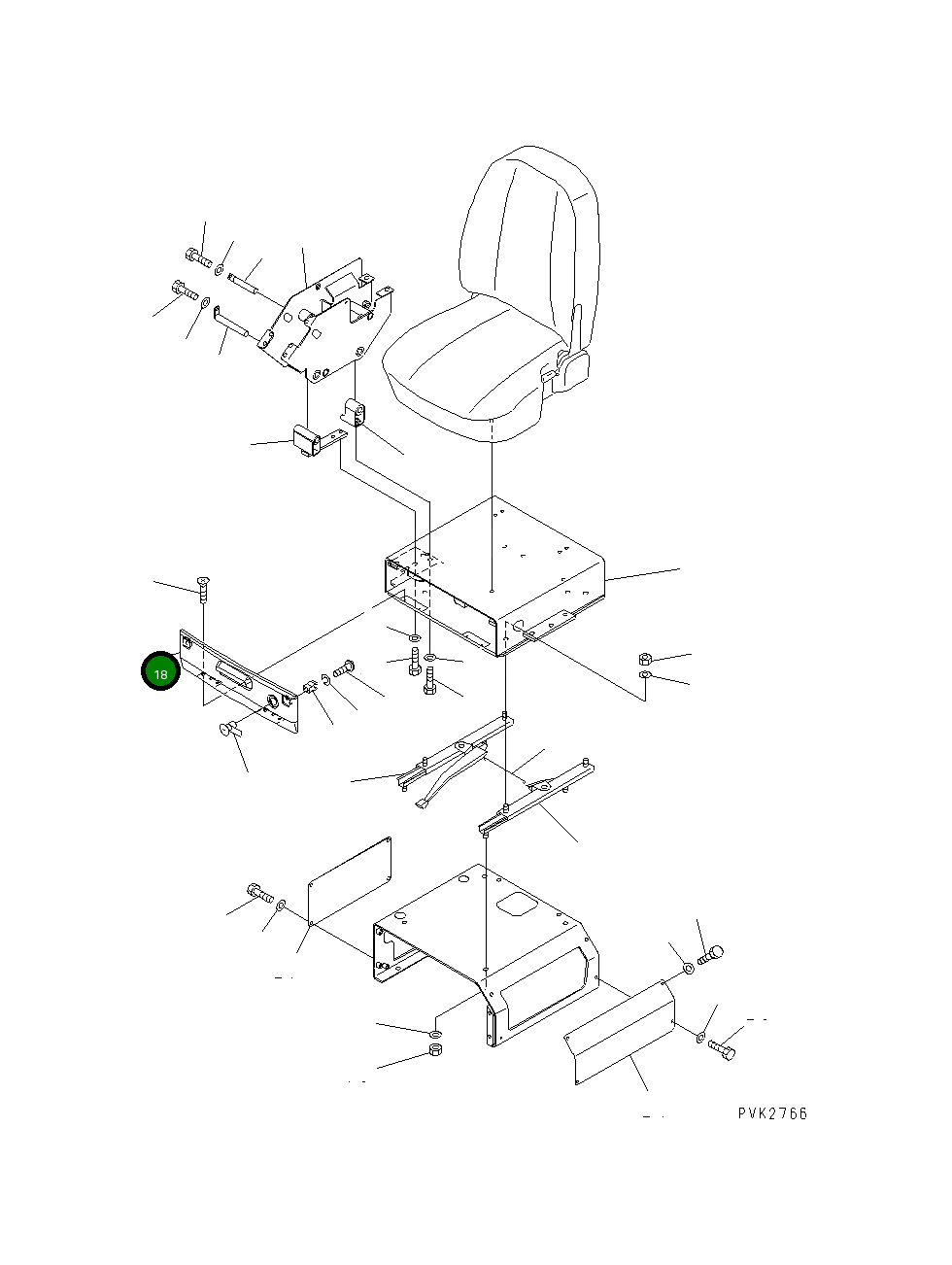 18

PVK2766