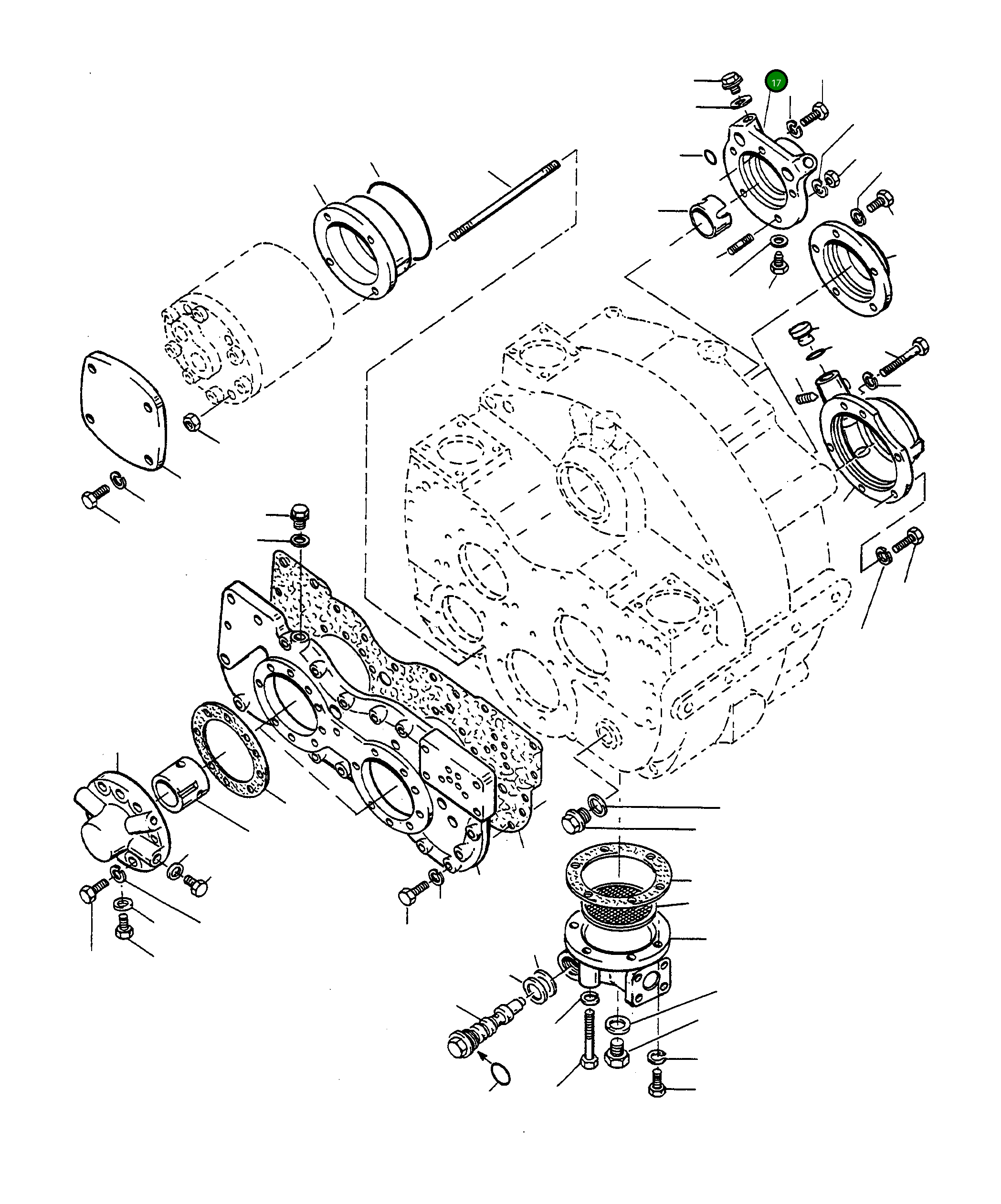 17