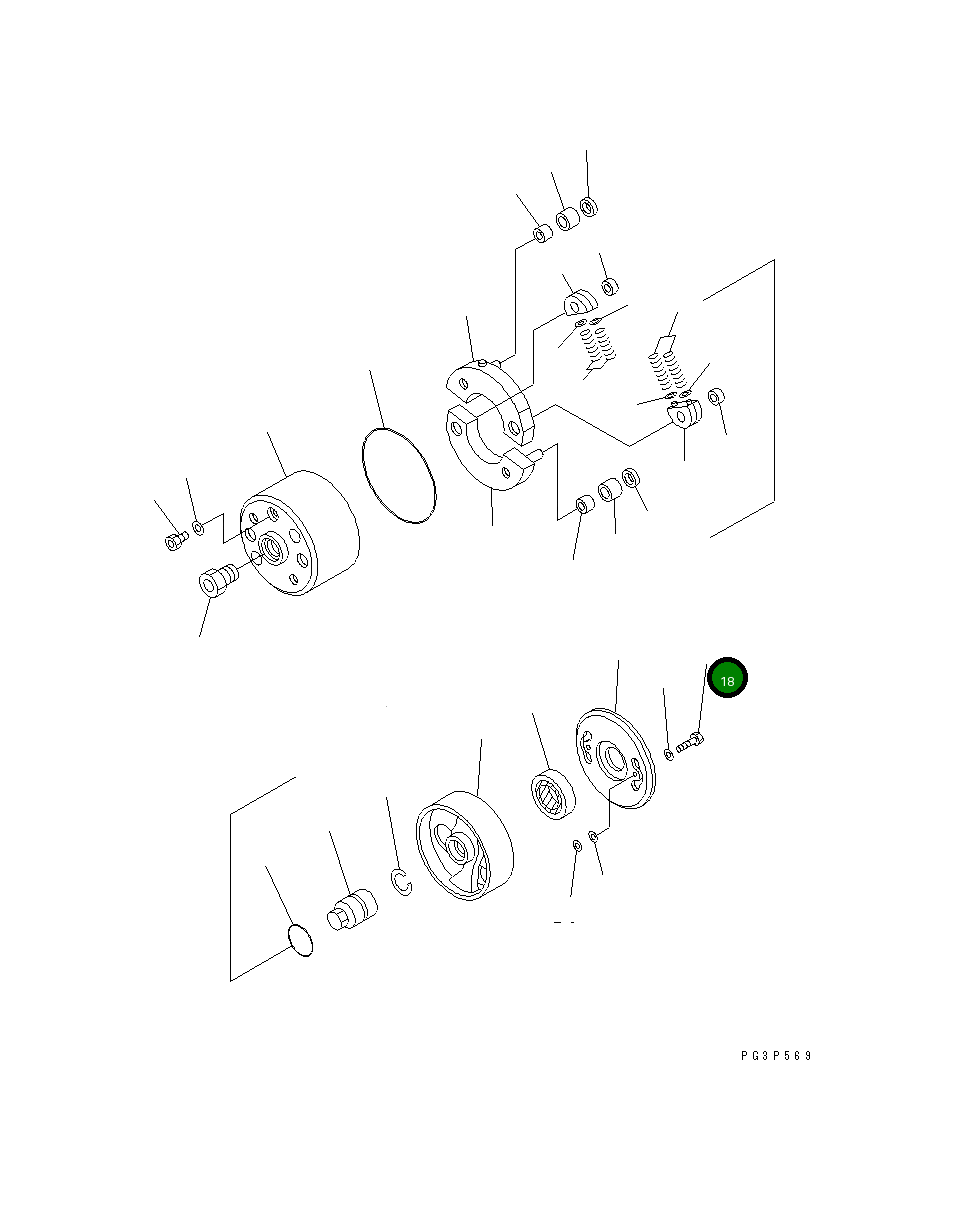 18

PG3P569