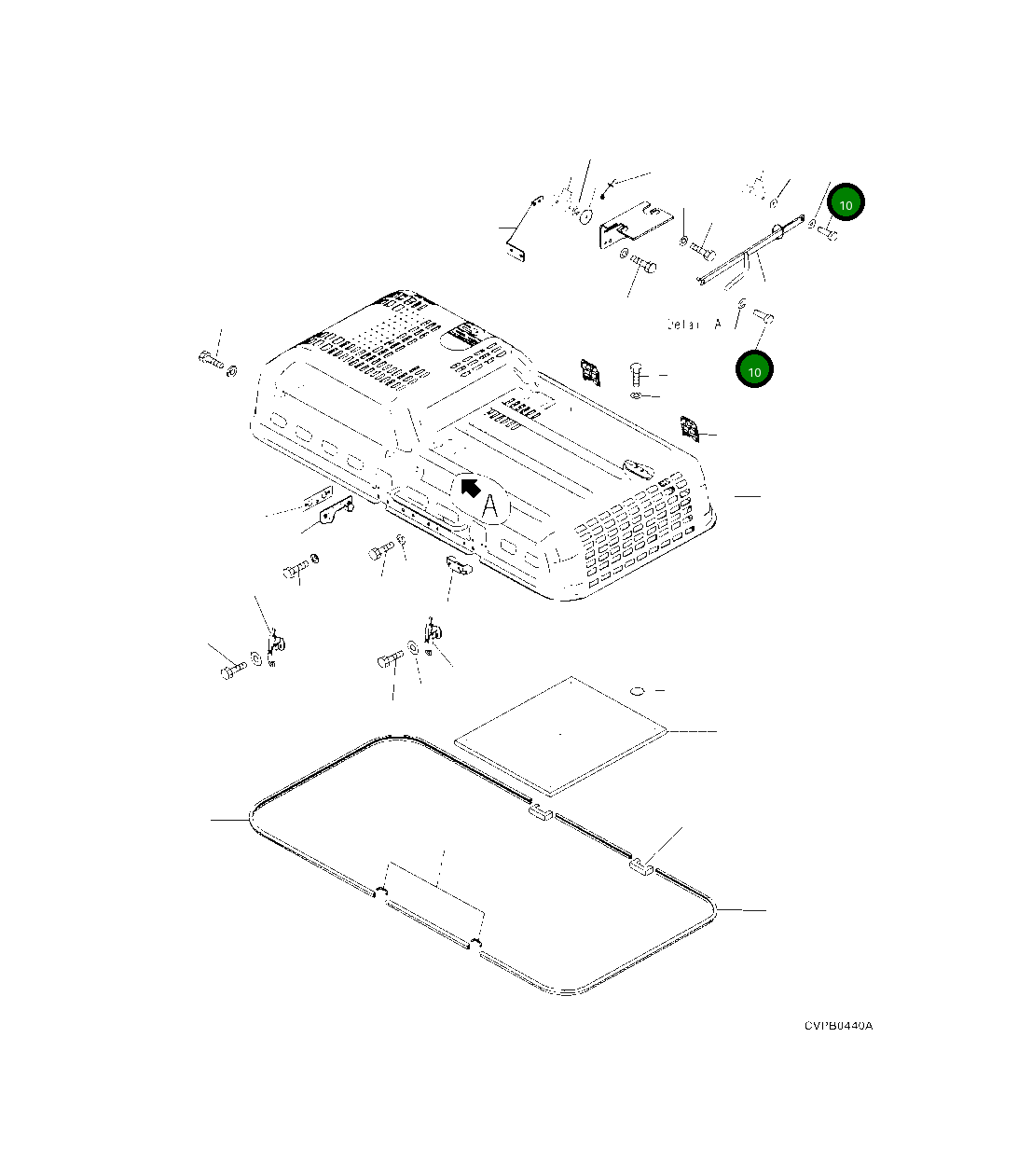 10

Detail A

10

A

CVPB0440A