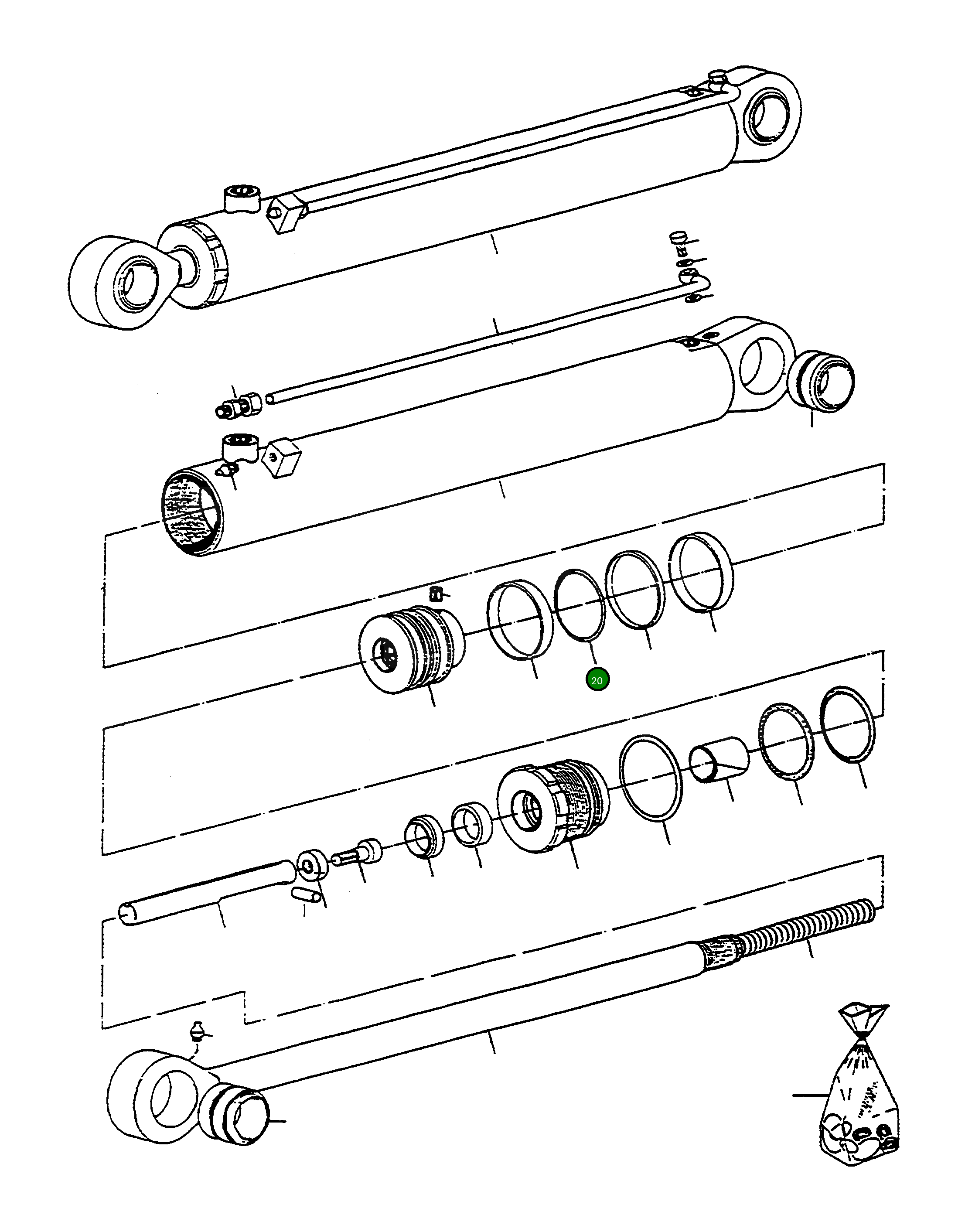 20