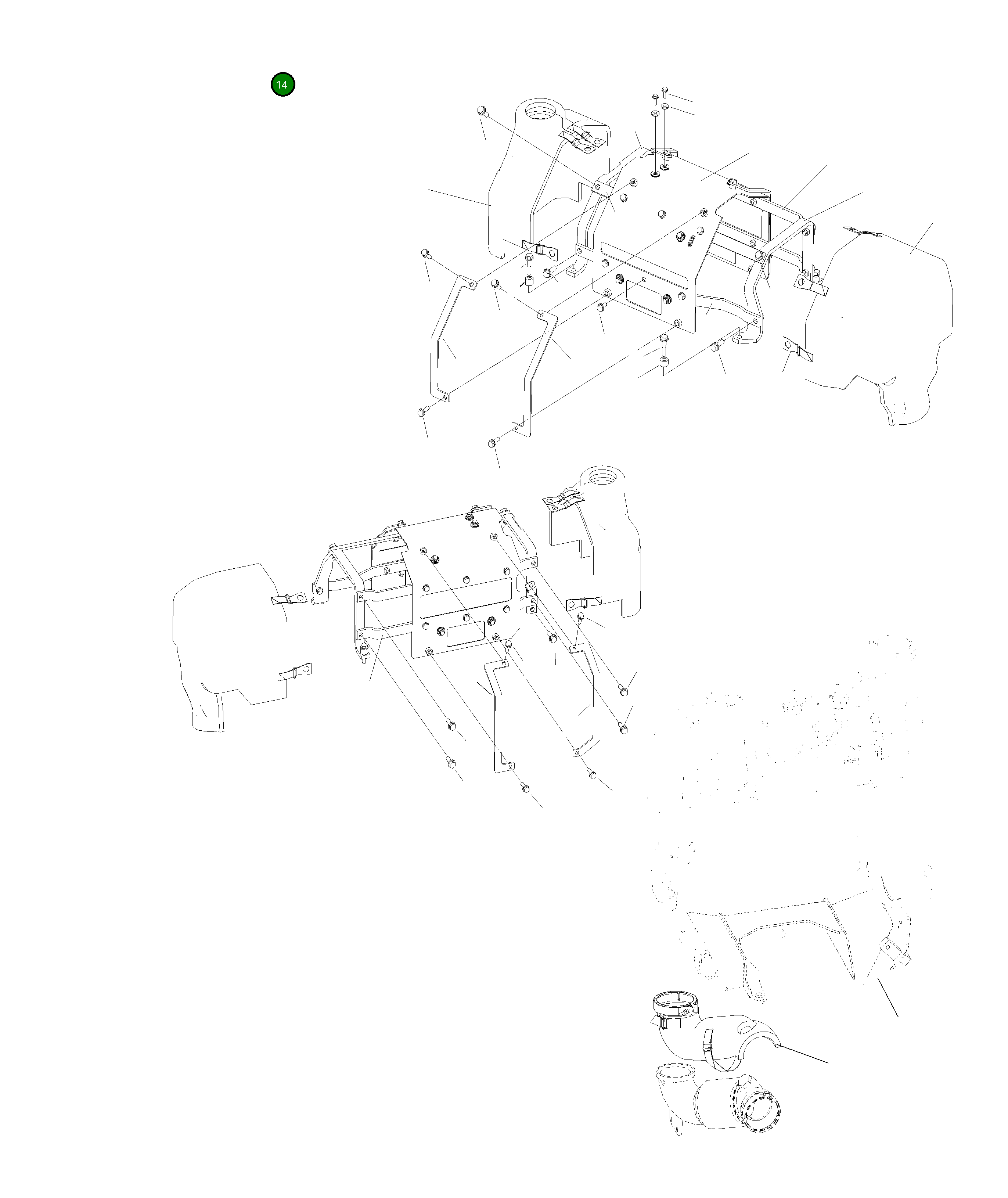 14