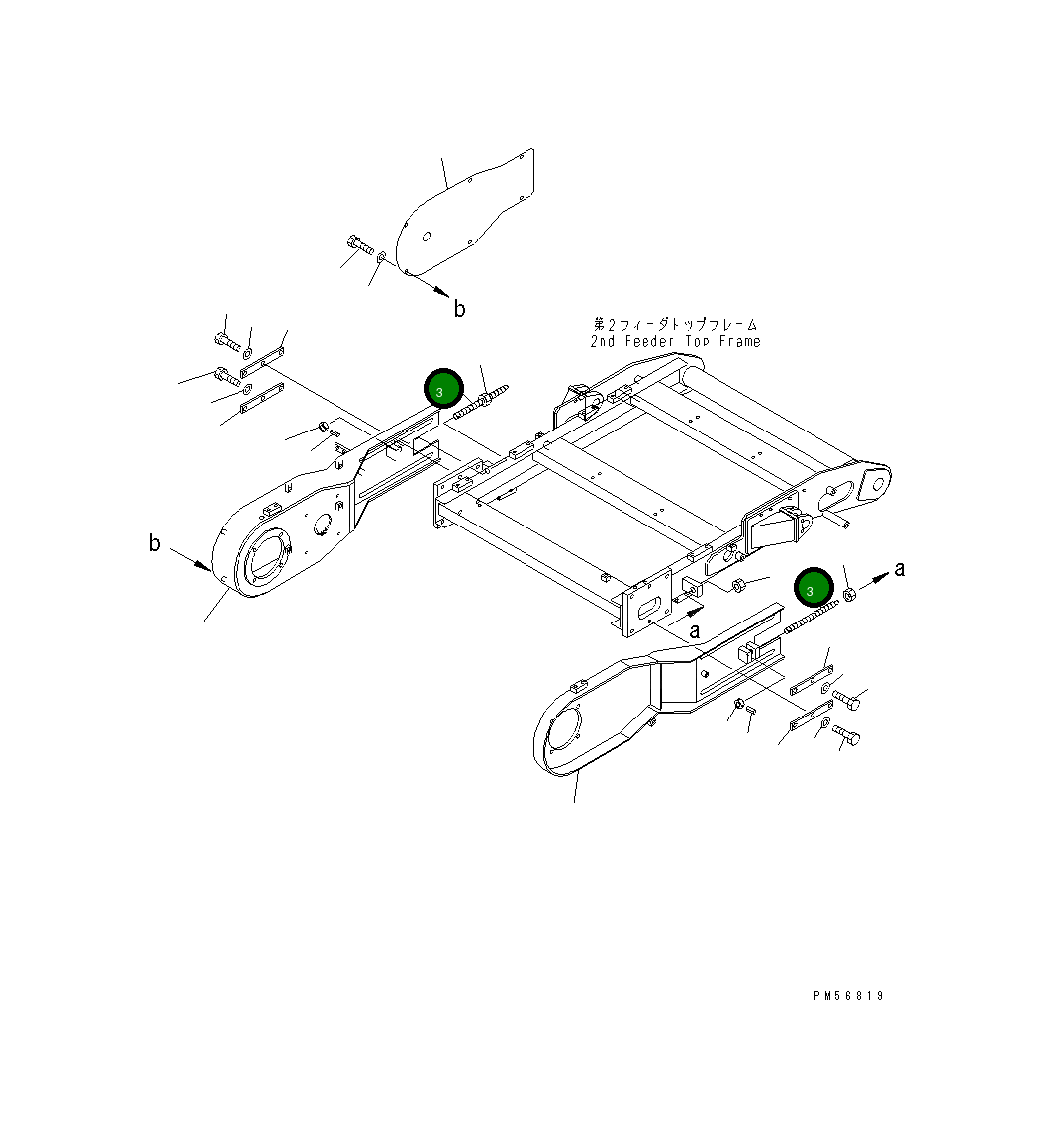 b

第2フィーダトップフレーム
2nd Feeder Top Frame

3

b

3

a

a

PM56819