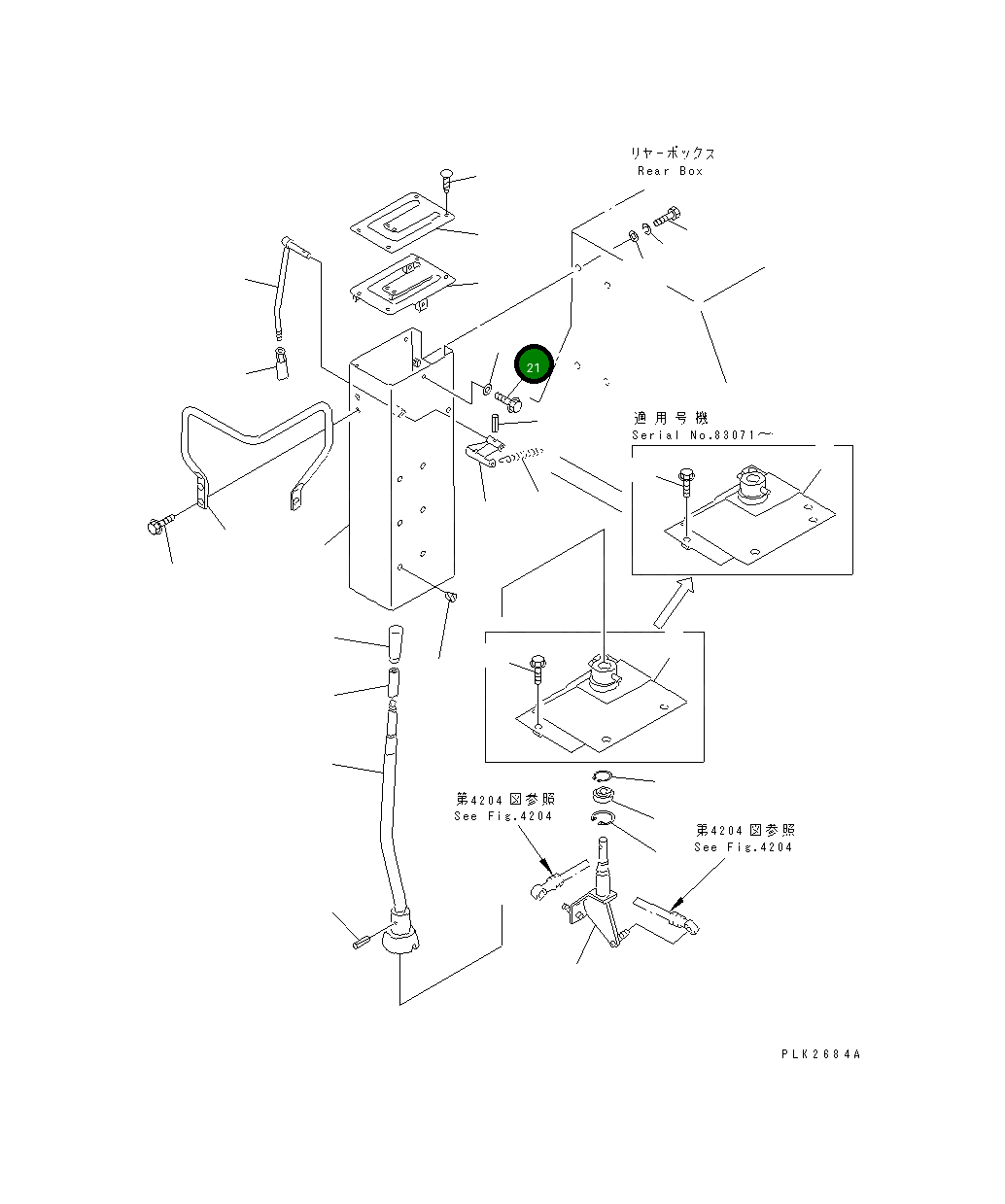 リヤーボックス
Rear Box

21

適用号機
Serial No.83071～

第4204図参照
See Fig.4204

第4204図参照
See Fig.4204

PLK2684A