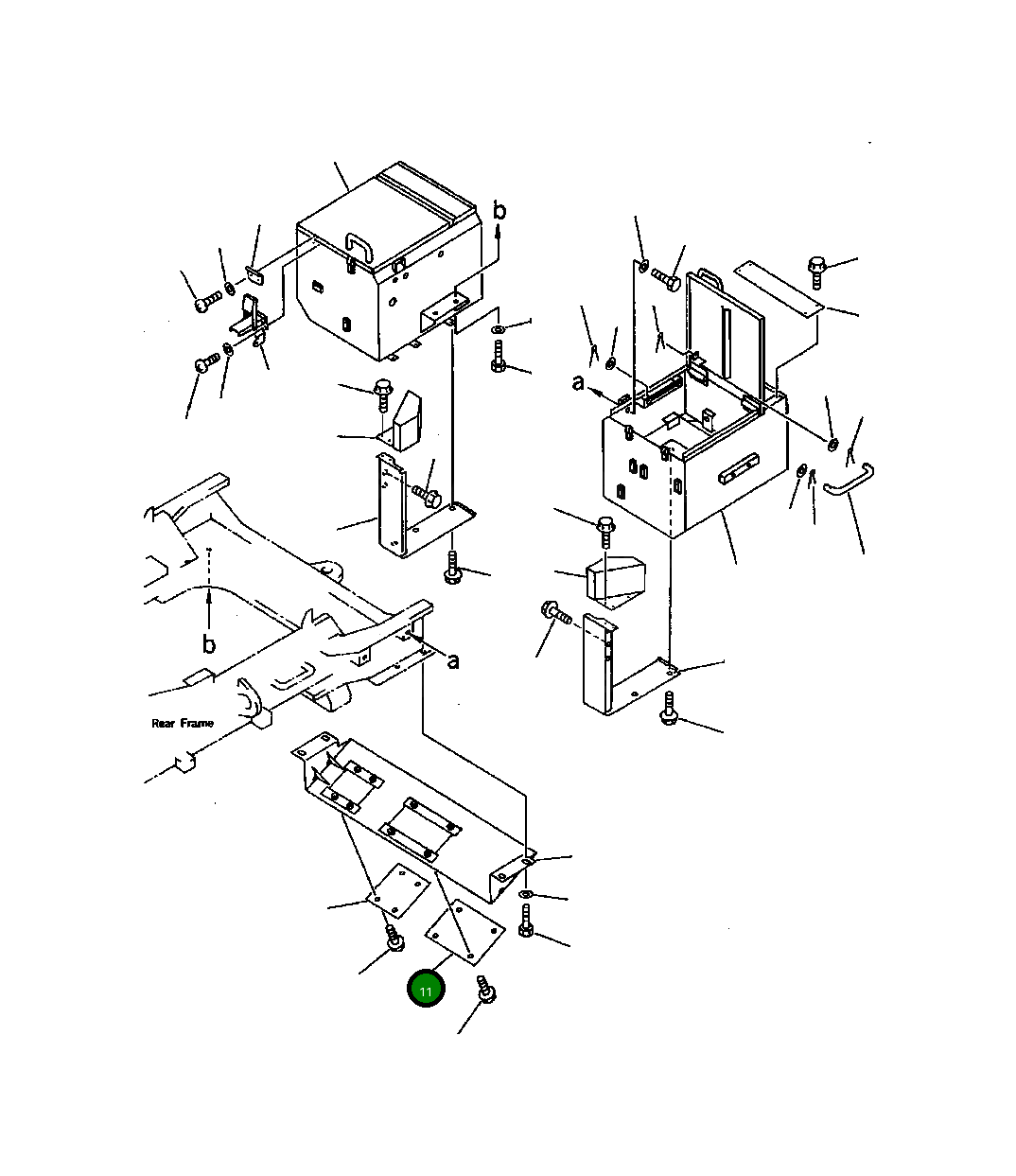 b
a
b
a
Rear Frame
11