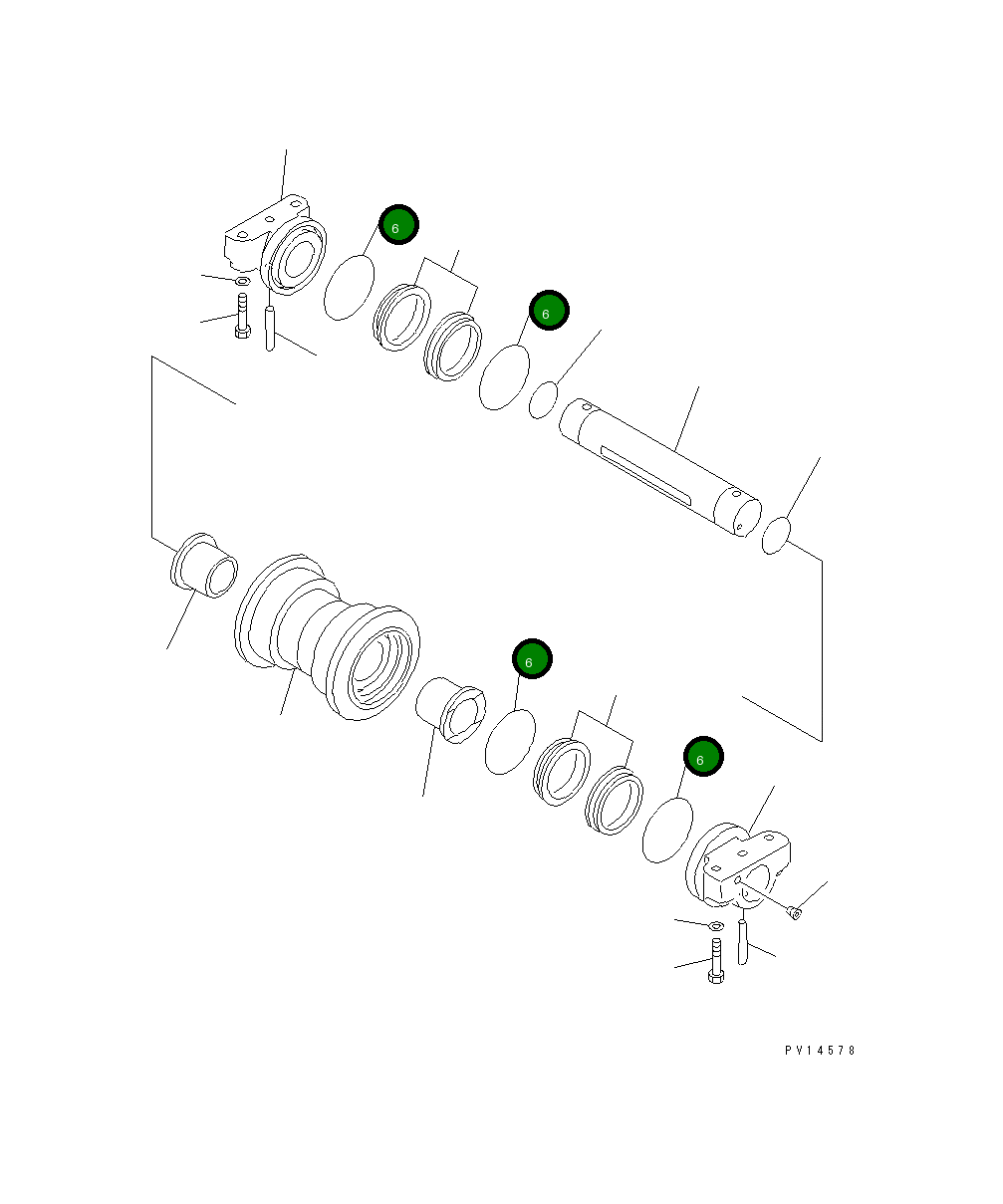 6

6

6

6

PV14578