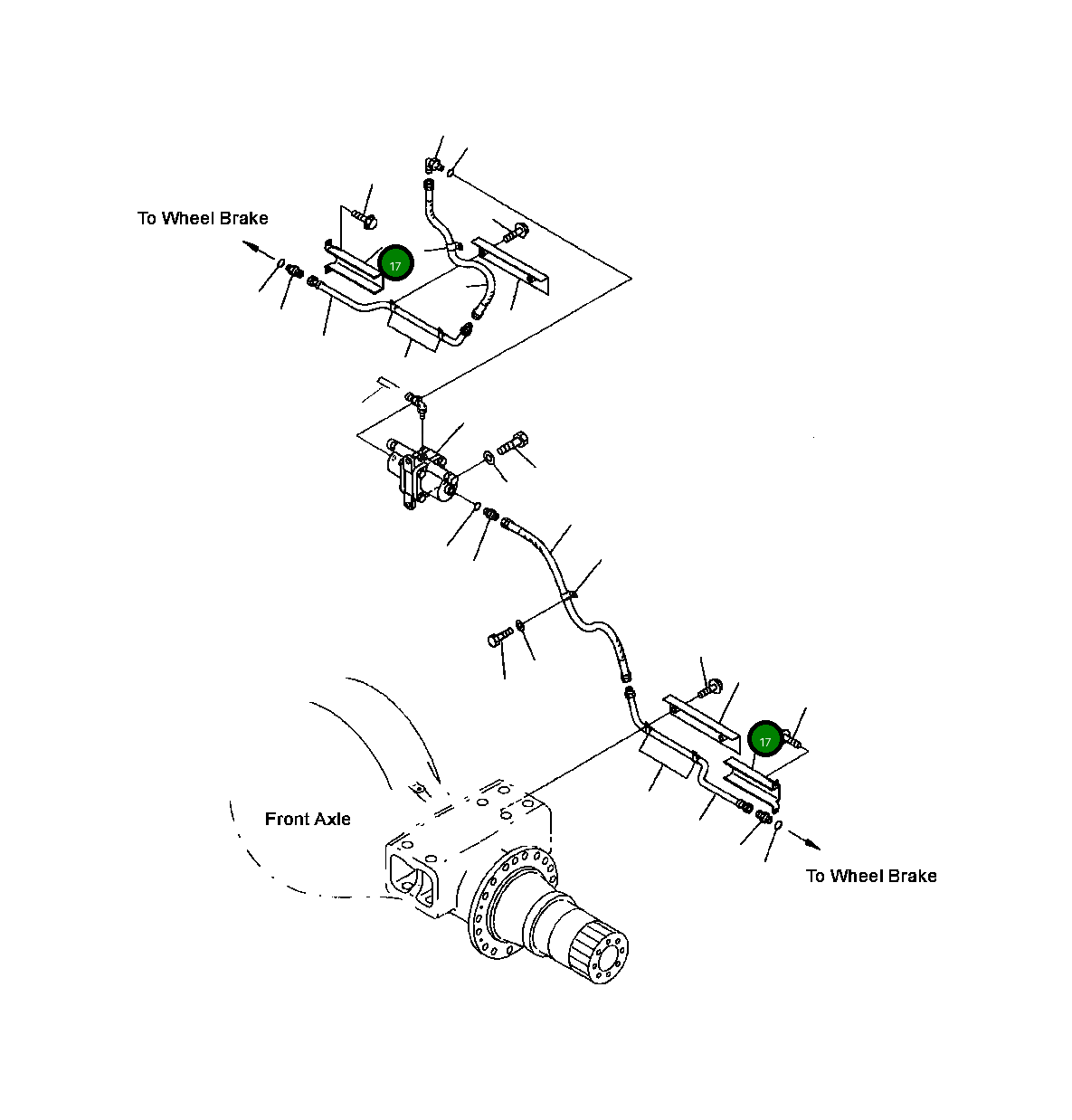 To Wheel Brake

17

17

Front Axle

To Wheel Brake