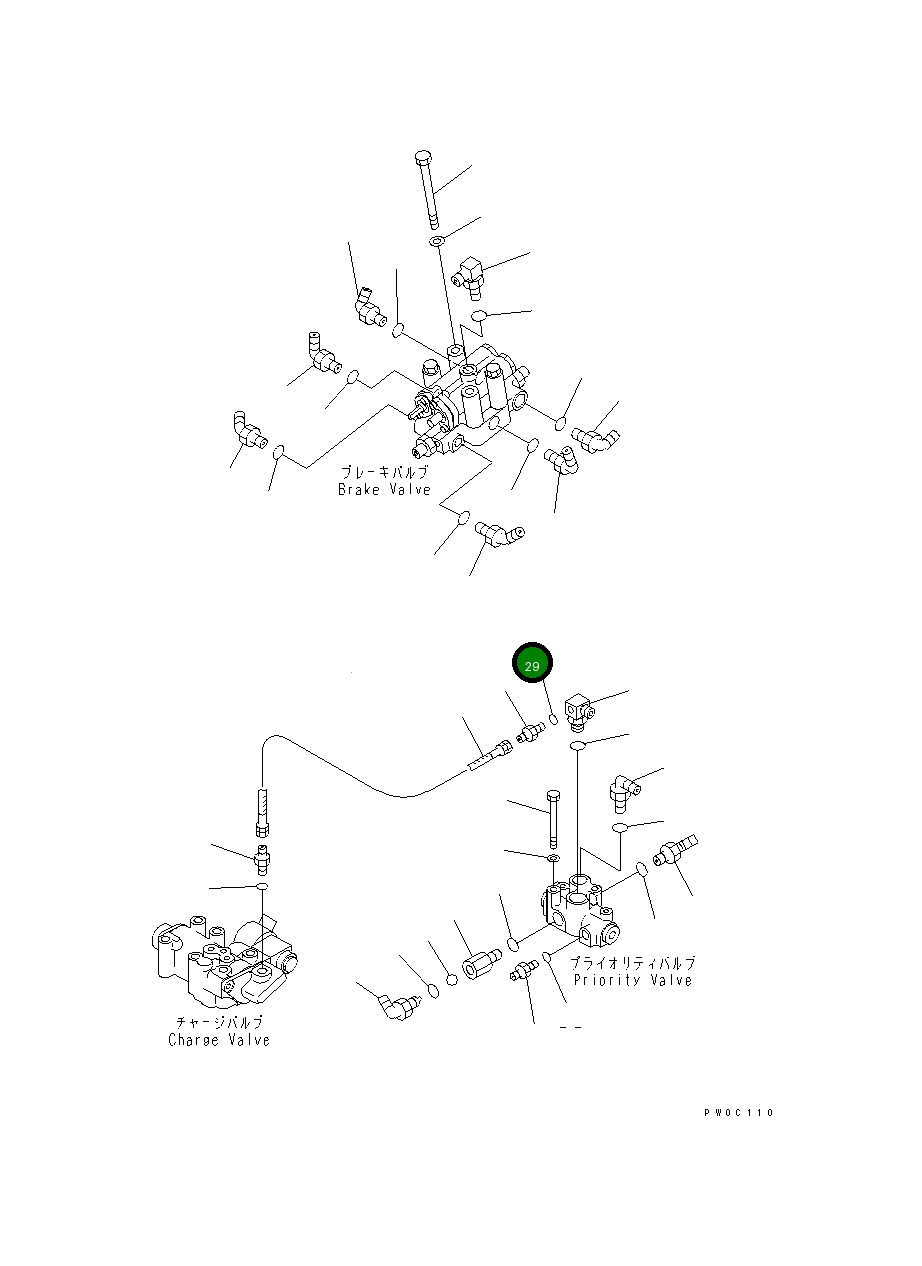 ブレーキバルブ
Brake Valve

29

プライオリティバルブ
Priority Valve

チャージバルブ
Charge Valve

PW0C110