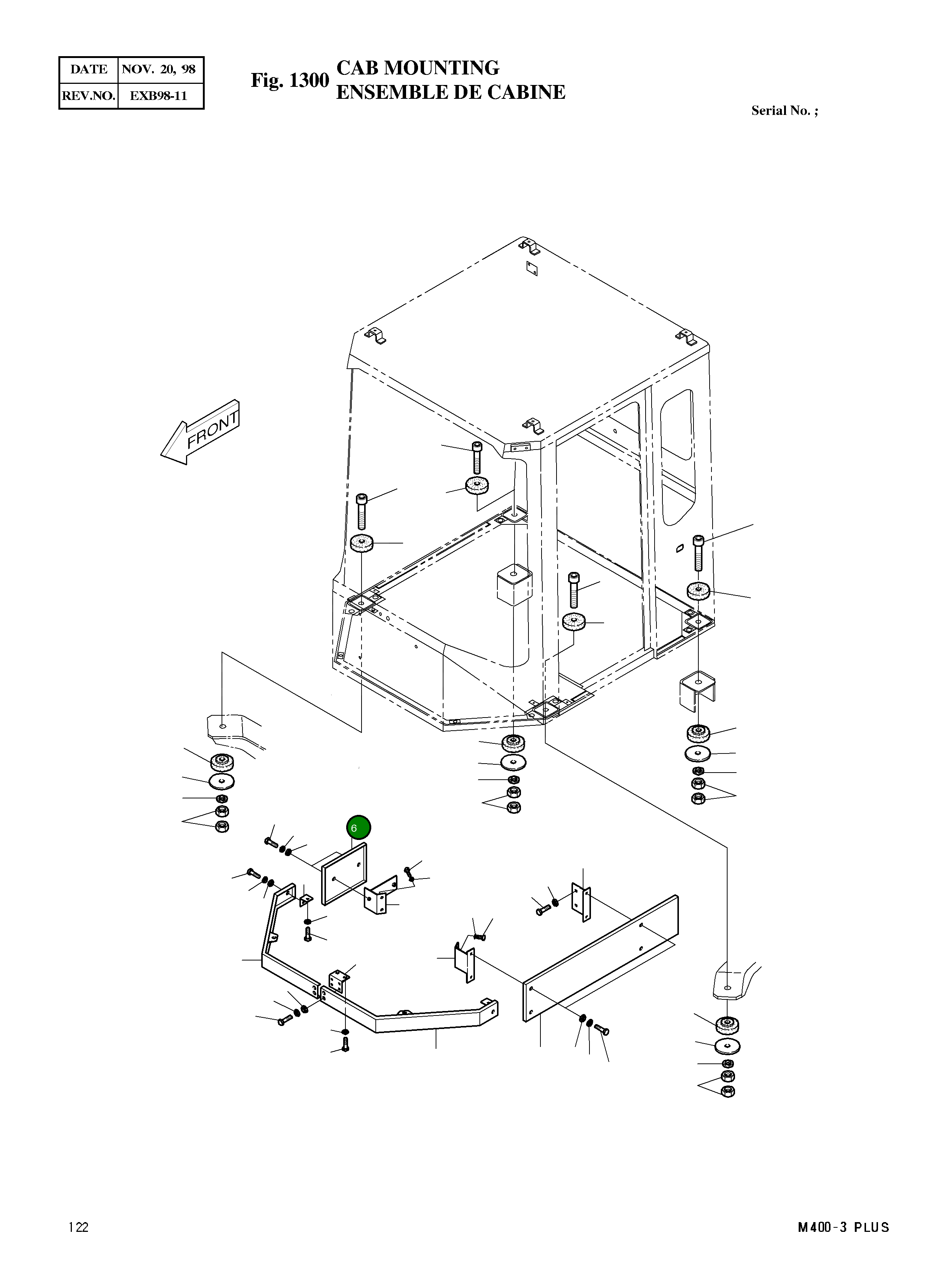 | DATE | NOV. 20, 98 |
|---|---|
| REV.NO. | EXB98-11 |

Fig. 1300 CAB MOUNTING
ENSEMBLE DE CABINE

Serial No. ;

FRONT

6

122

M400-3 PLUS