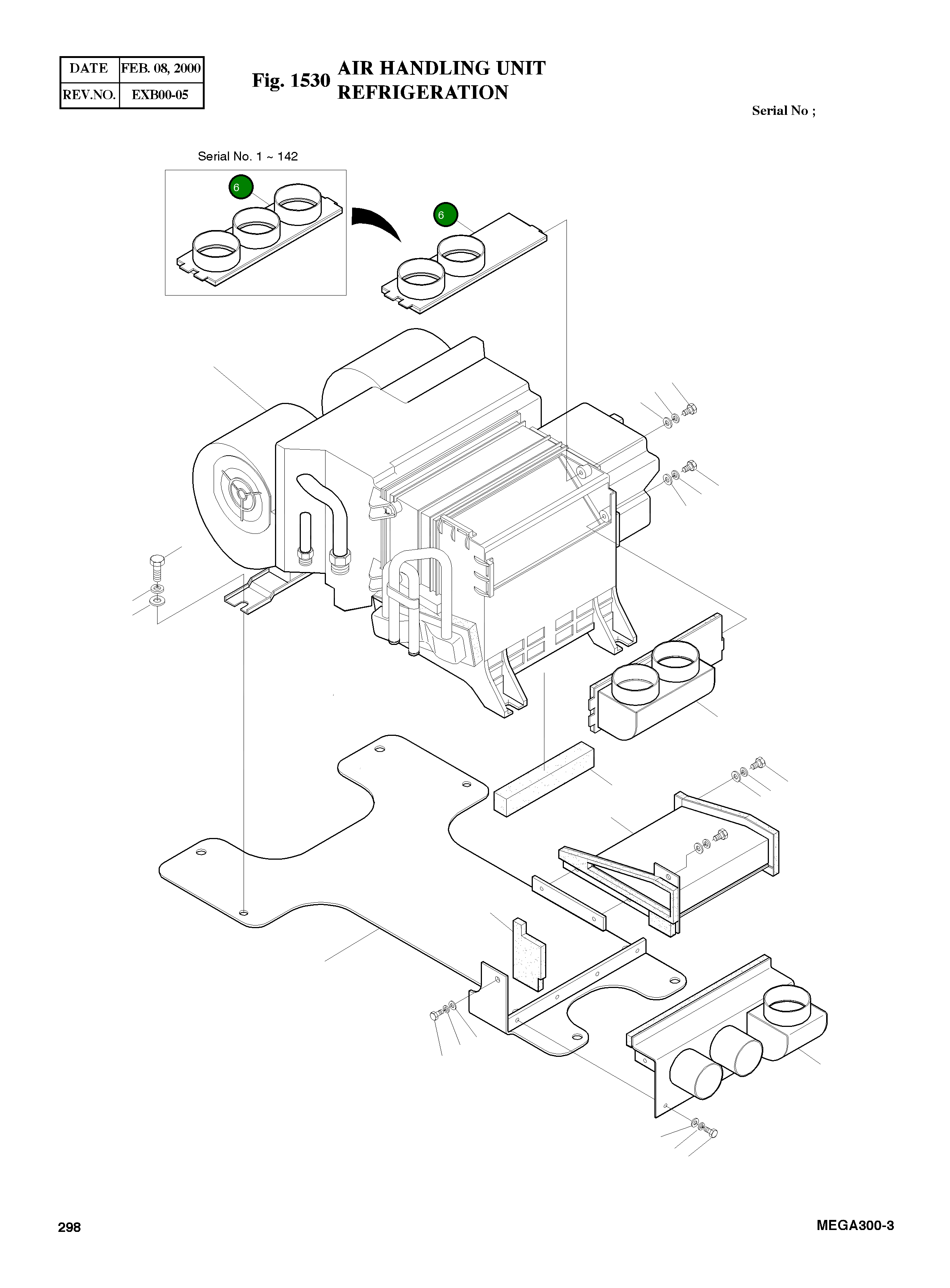 | DATE | FEB. 08, 2000 |
|---|---|
| REV.NO. | EXB00-05 |

Fig. 1530 AIR HANDLING UNIT REFRIGERATION

Serial No ;

Serial No. 1 ~ 142

6

6

298

MEGA300-3