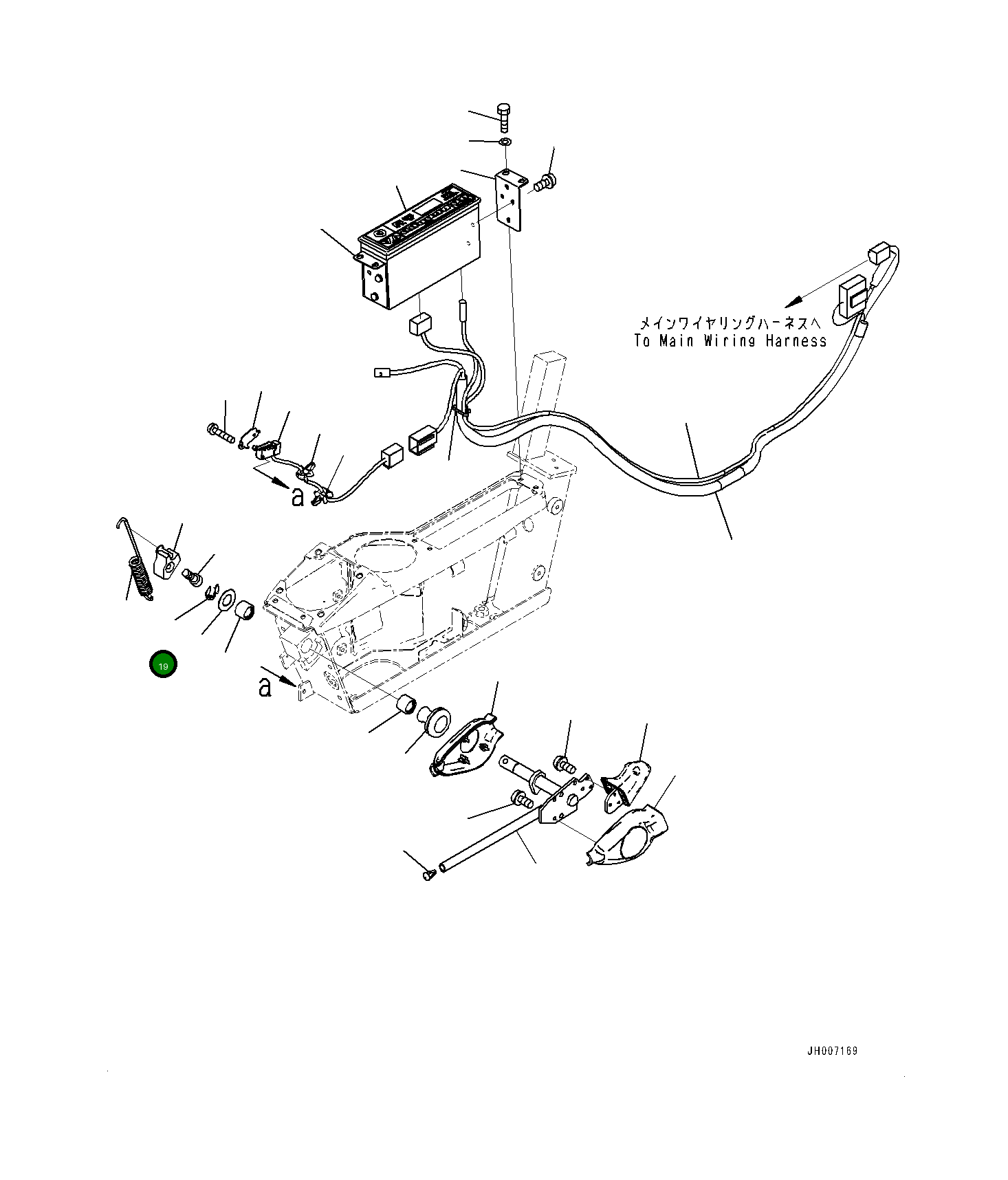 メインワイヤリングハーネスへ
To Main Wiring Harness

a

19

a

JH007169