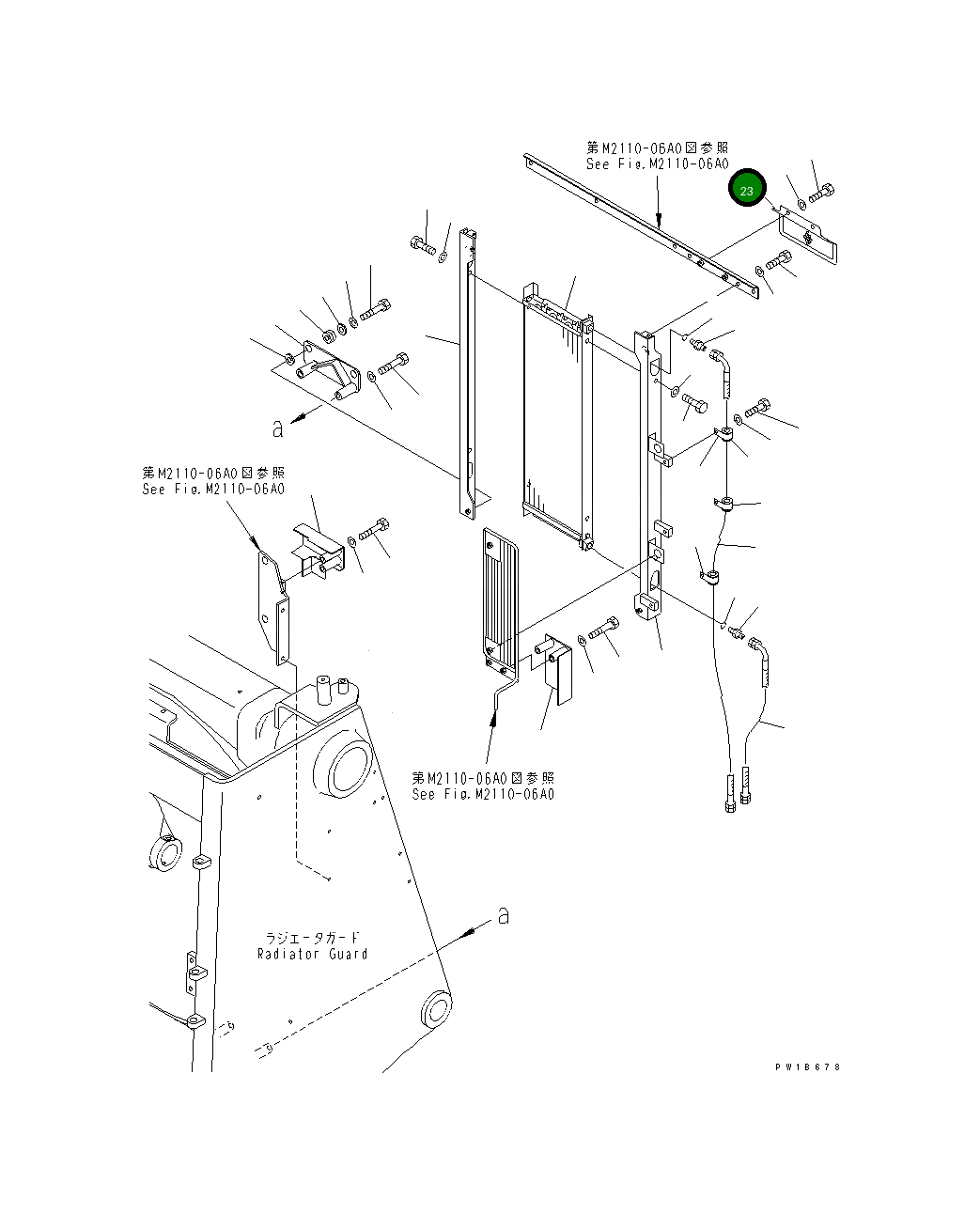 第M2110-06A0図参照
See Fig.M2110-06A0

23

a

第M2110-06A0図参照
See Fig.M2110-06A0

第M2110-06A0図参照
See Fig.M2110-06A0

a

ラジエータガード
Radiator Guard

PW1B678