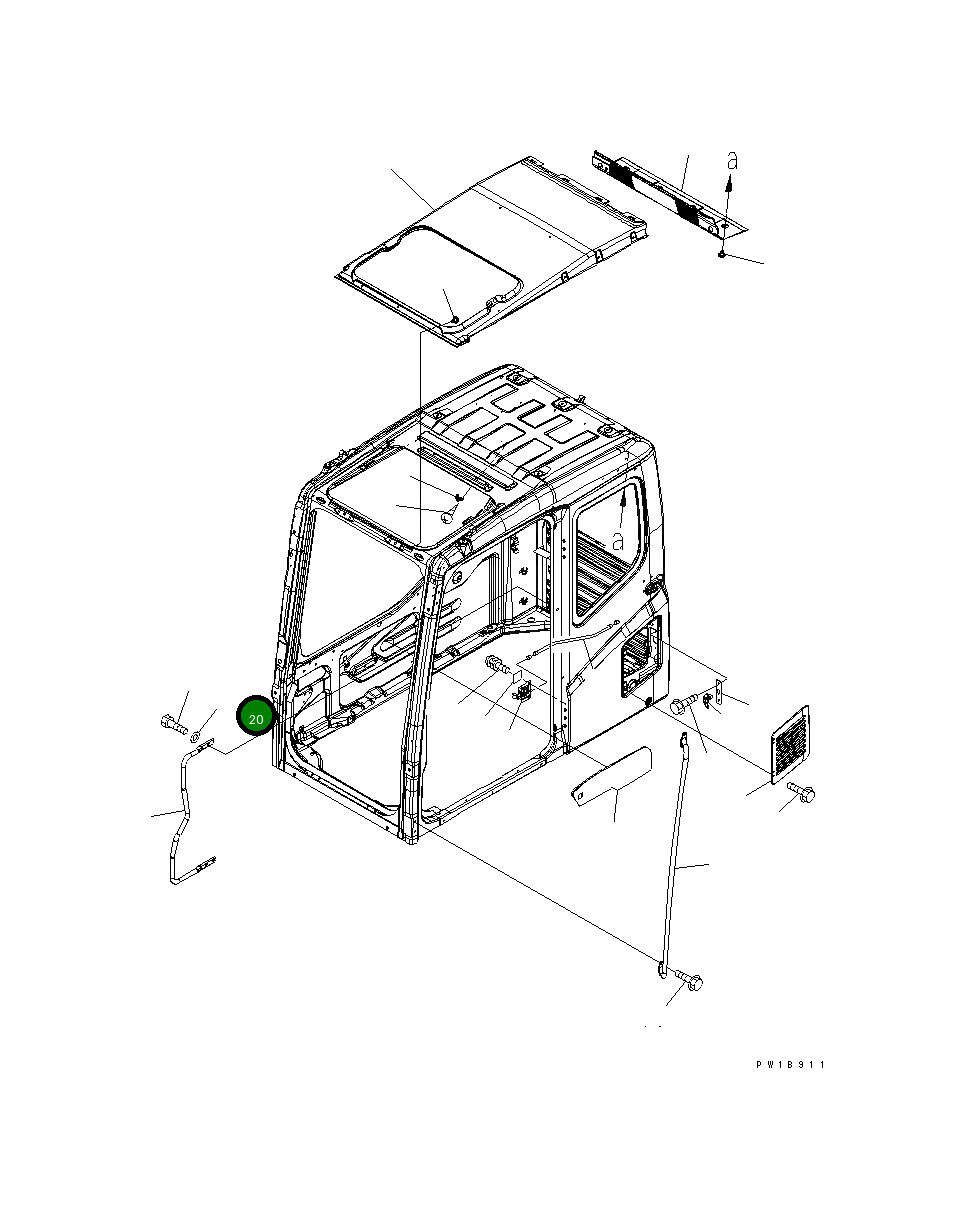 a
a
20
PW1B911