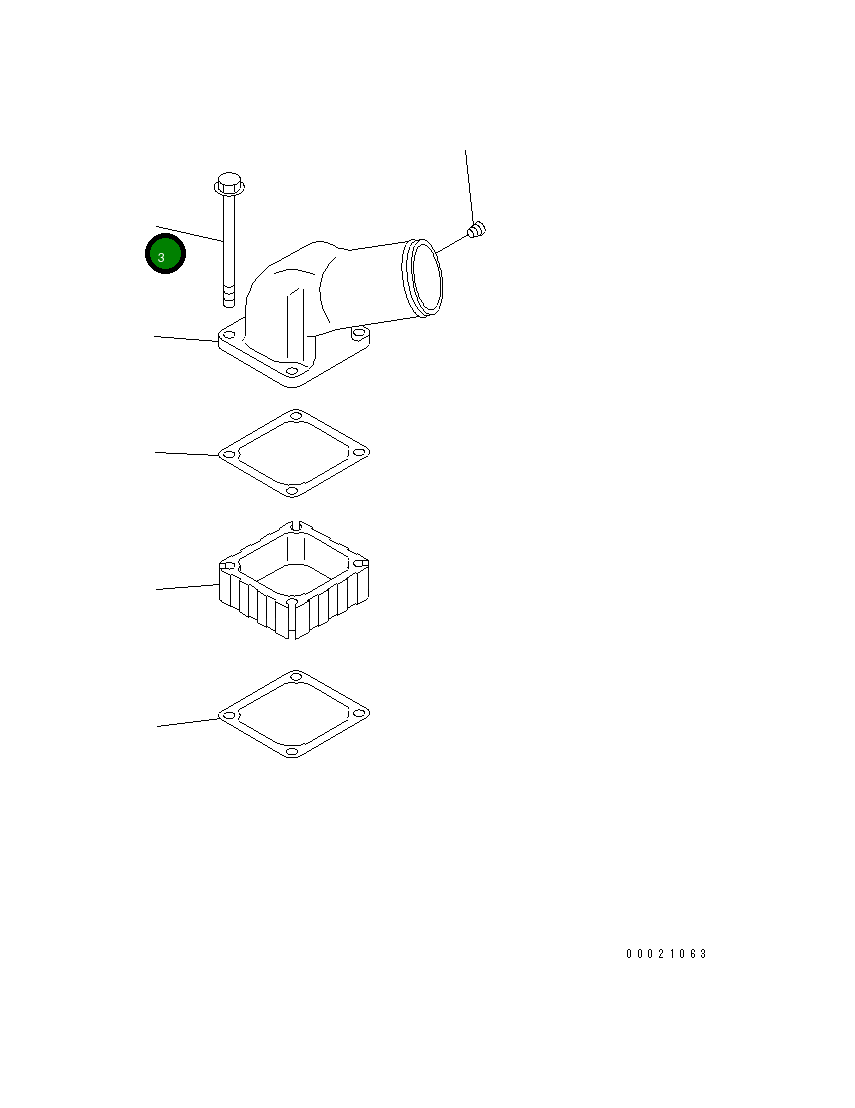 3

00021063