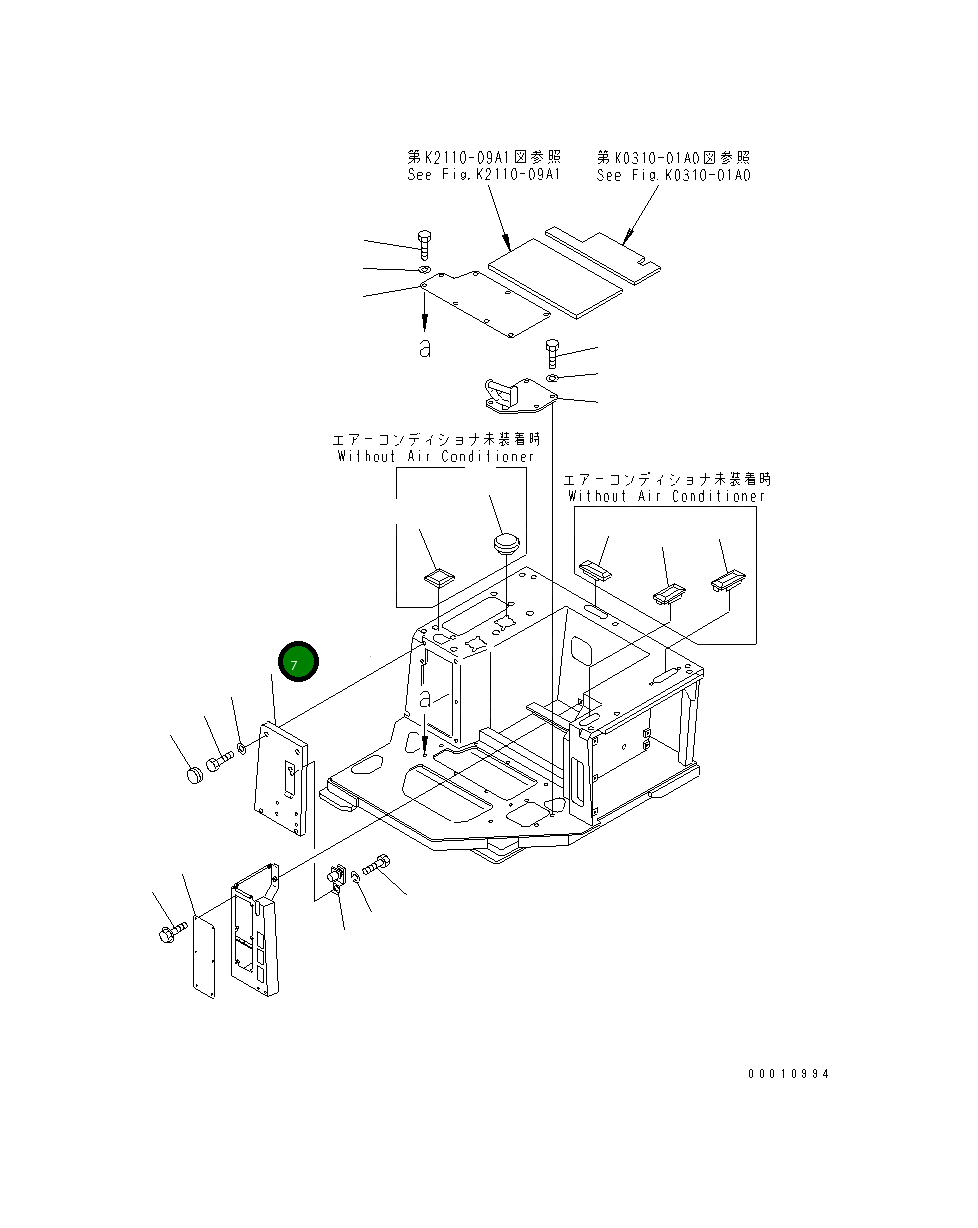 第K2110-09A1図参照
See Fig.K2110-09A1

第K0310-01A0図参照
See Fig.K0310-01A0

a

エアーコンディショナ未装着時
Without Air Conditioner

エアーコンディショナ未装着時
Without Air Conditioner

7

a

00010994