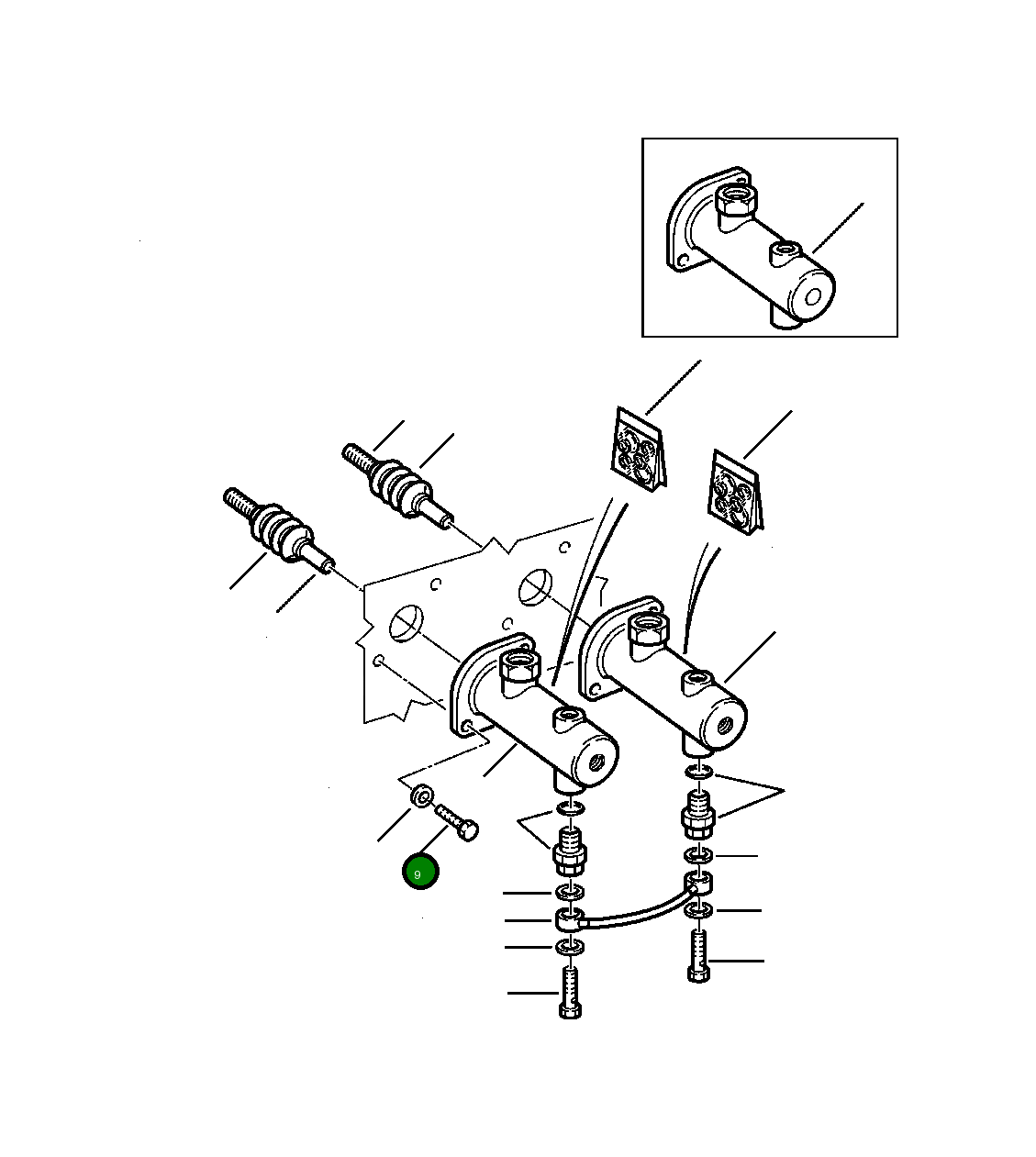 9