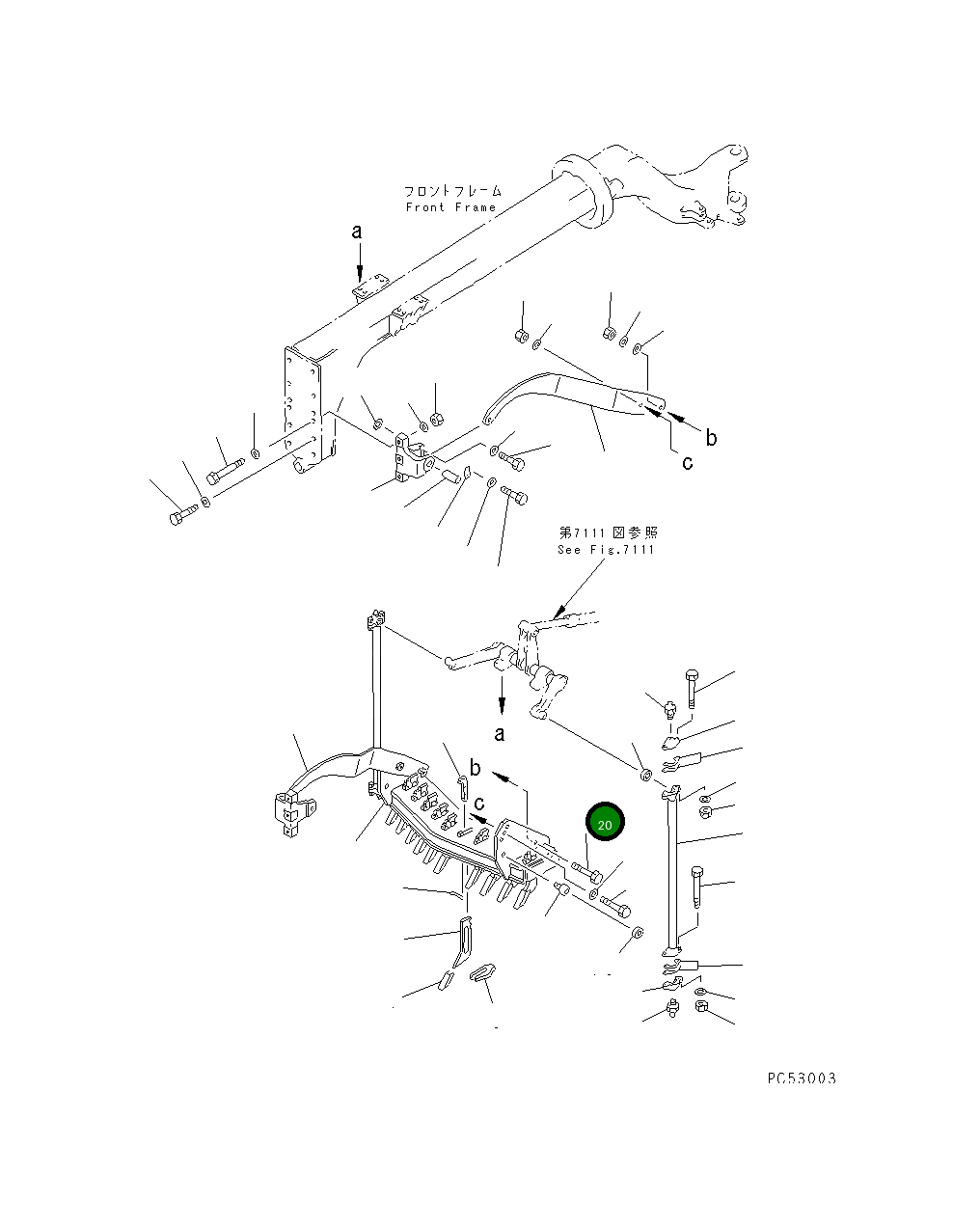 フロントフレーム
Front Frame

a

b

c

第7111図参照
See Fig.7111

a

b

c

20

PC53003