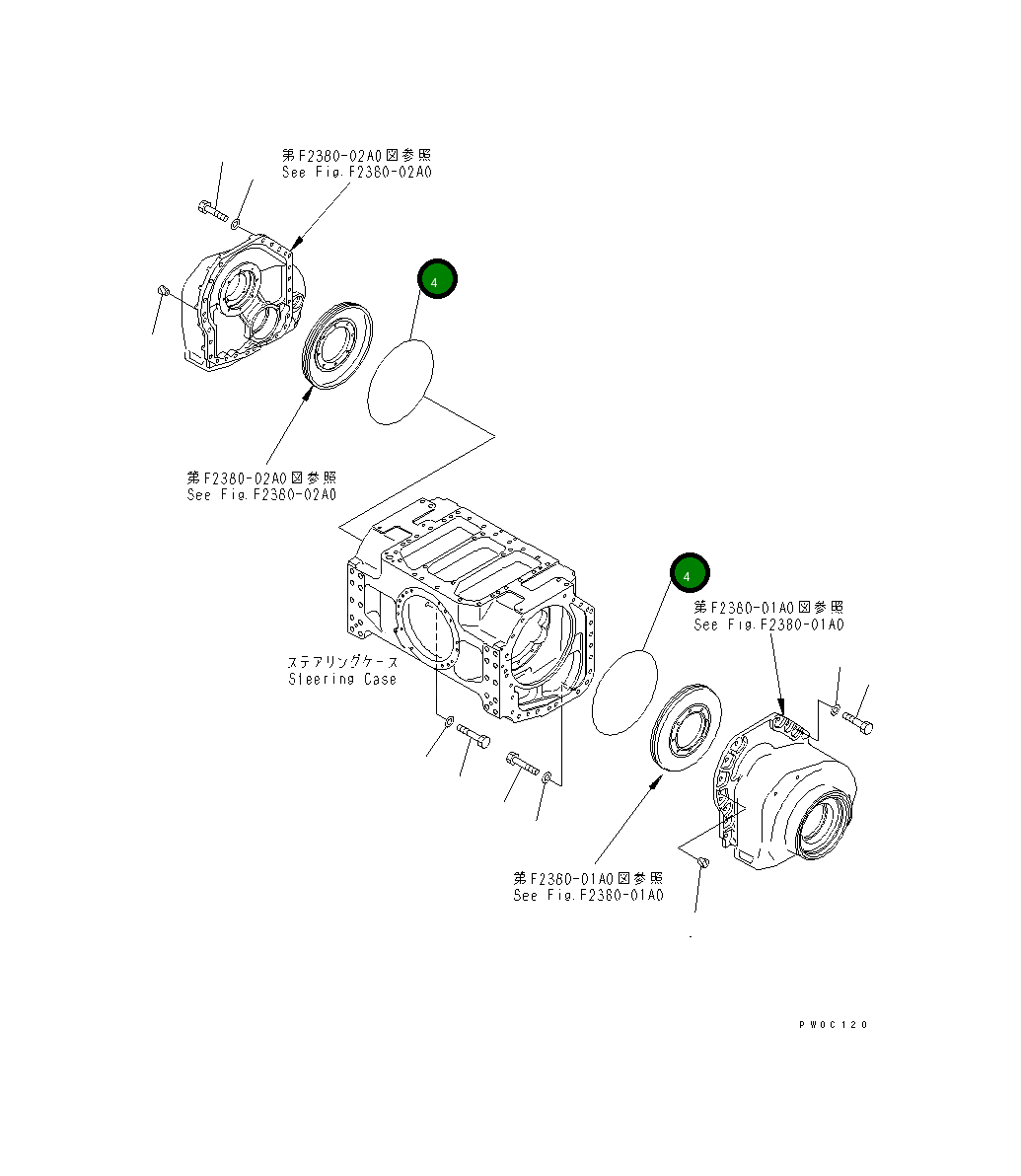 第F2380-02A0図参照
See Fig.F2380-02A0

4

第F2380-02A0図参照
See Fig.F2380-02A0

4

第F2380-01A0図参照
See Fig.F2380-01A0

ステアリングケース
Steering Case

第F2380-01A0図参照
See Fig.F2380-01A0

PW0C120