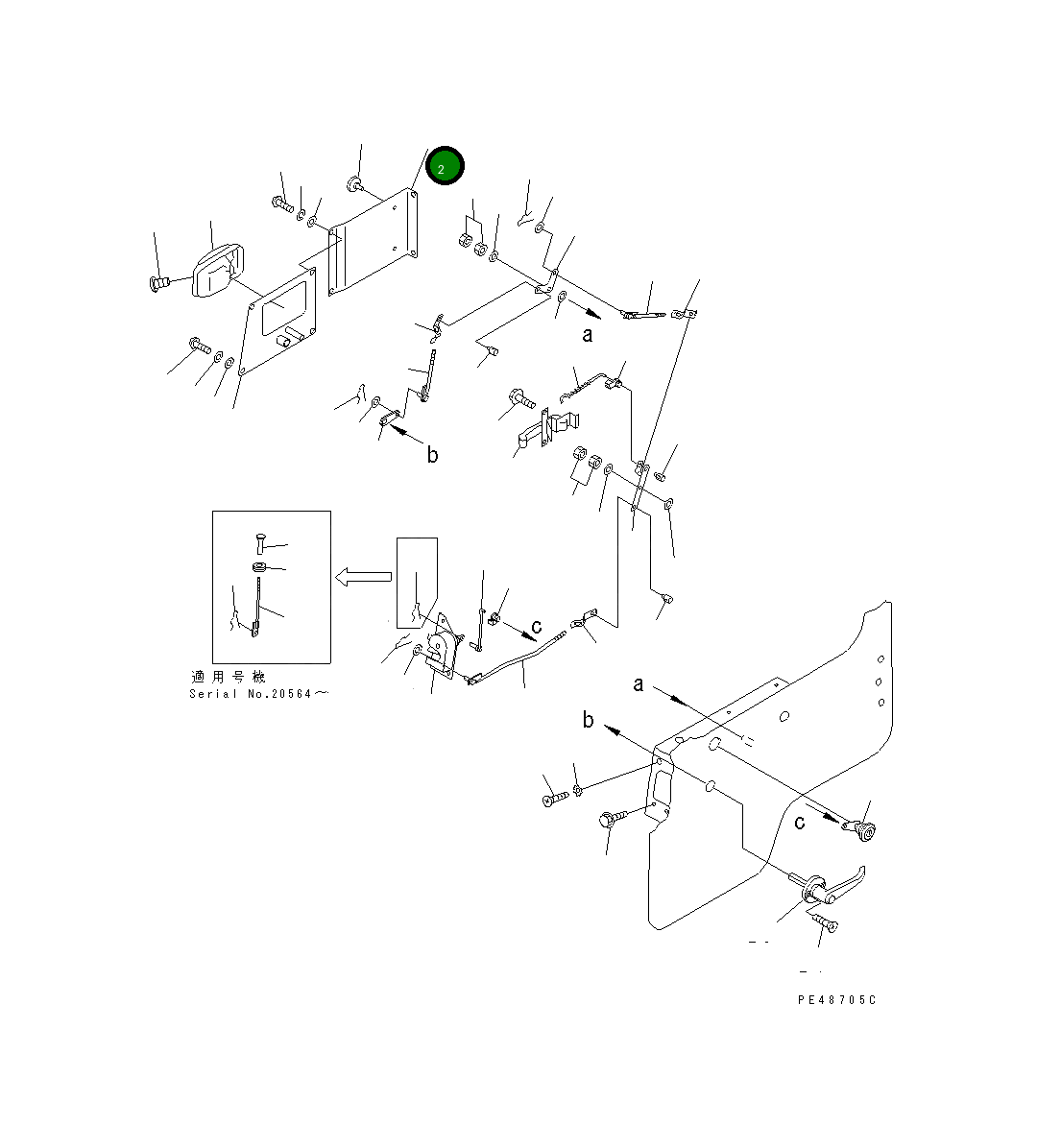 2

a

b

c

適用号機
Serial No.20564～

a

b

c

PE48705C