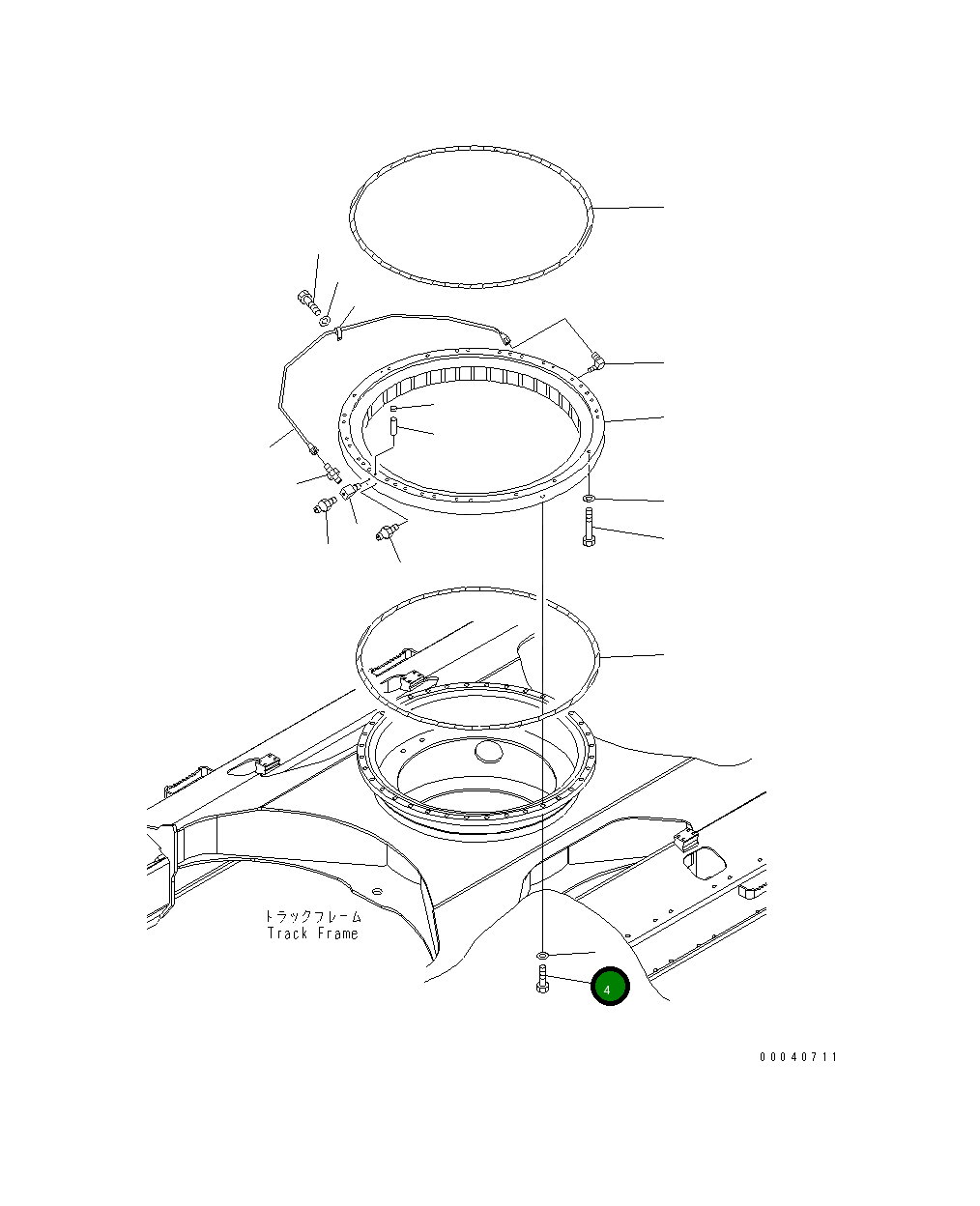 トラックフレーム
Track Frame

4

00040711