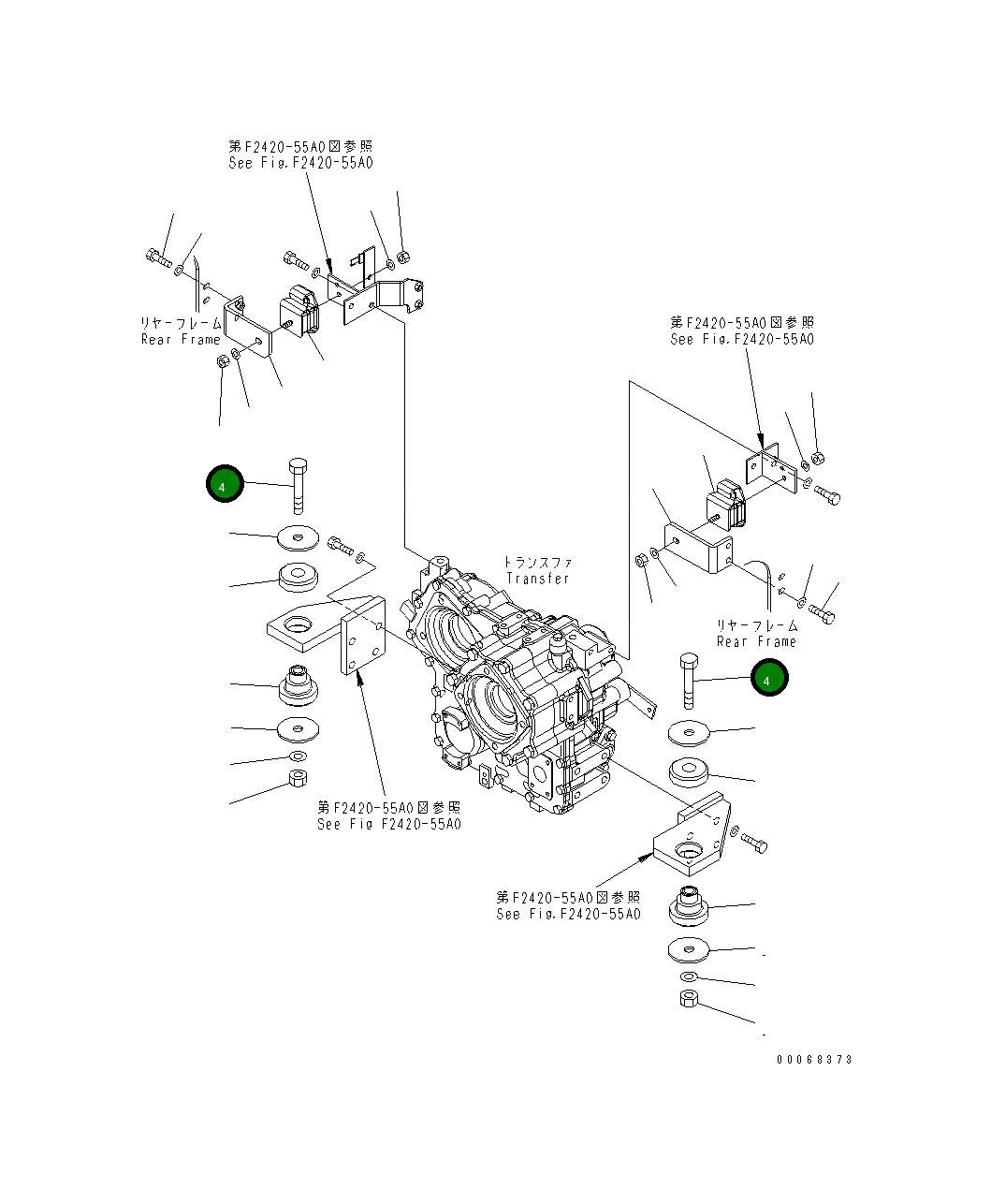 第F2420-55A0図参照
See Fig.F2420-55A0

リヤーフレーム
Rear Frame

第F2420-55A0図参照
See Fig.F2420-55A0

4

トランスファ
Transfer

リヤーフレーム
Rear Frame

4

第F2420-55A0図参照
See Fig F2420-55A0

第F2420-55A0図参照
See Fig.F2420-55A0

00068373