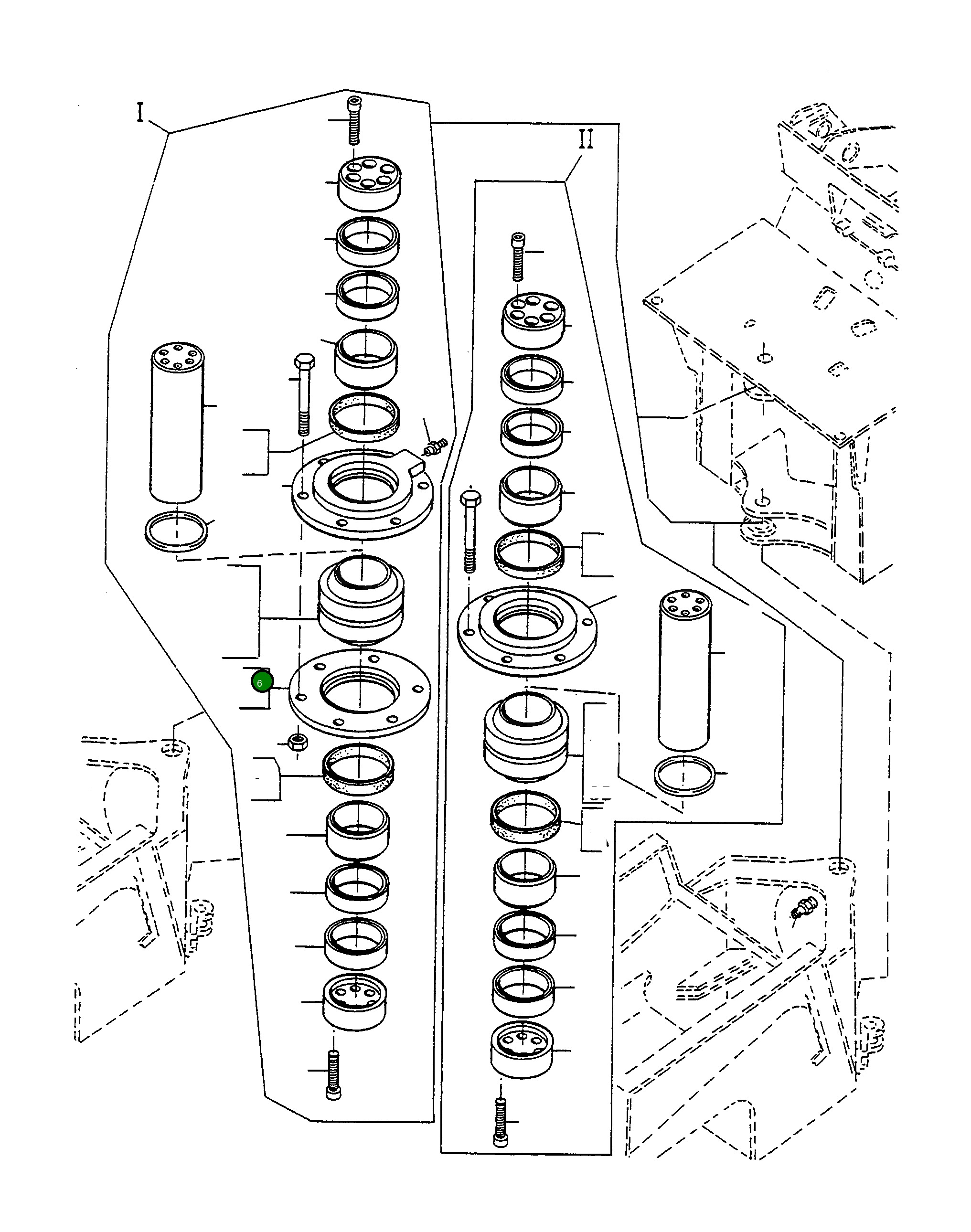 I
II
6