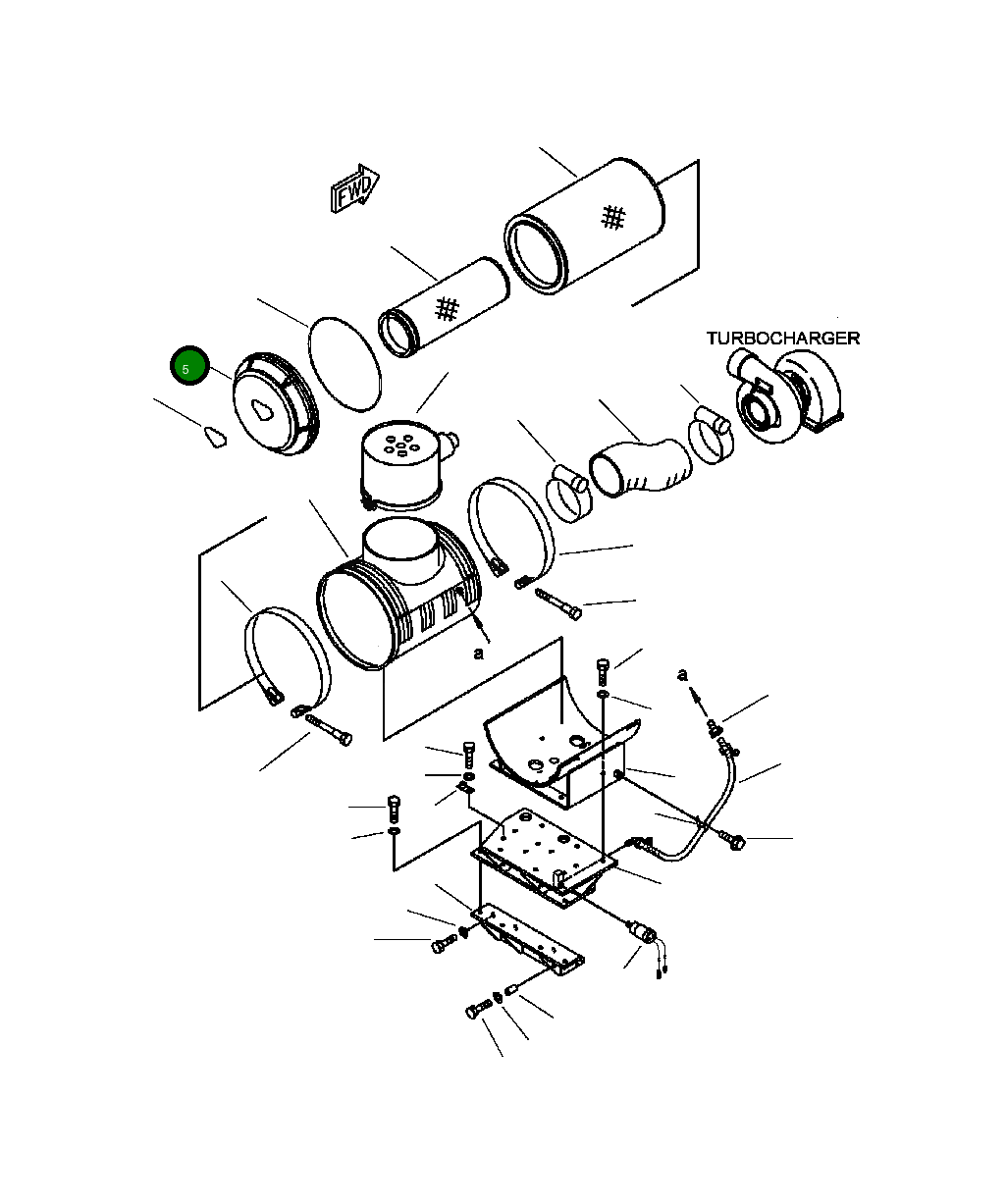 FWD

TURBOCHARGER

5

a

a