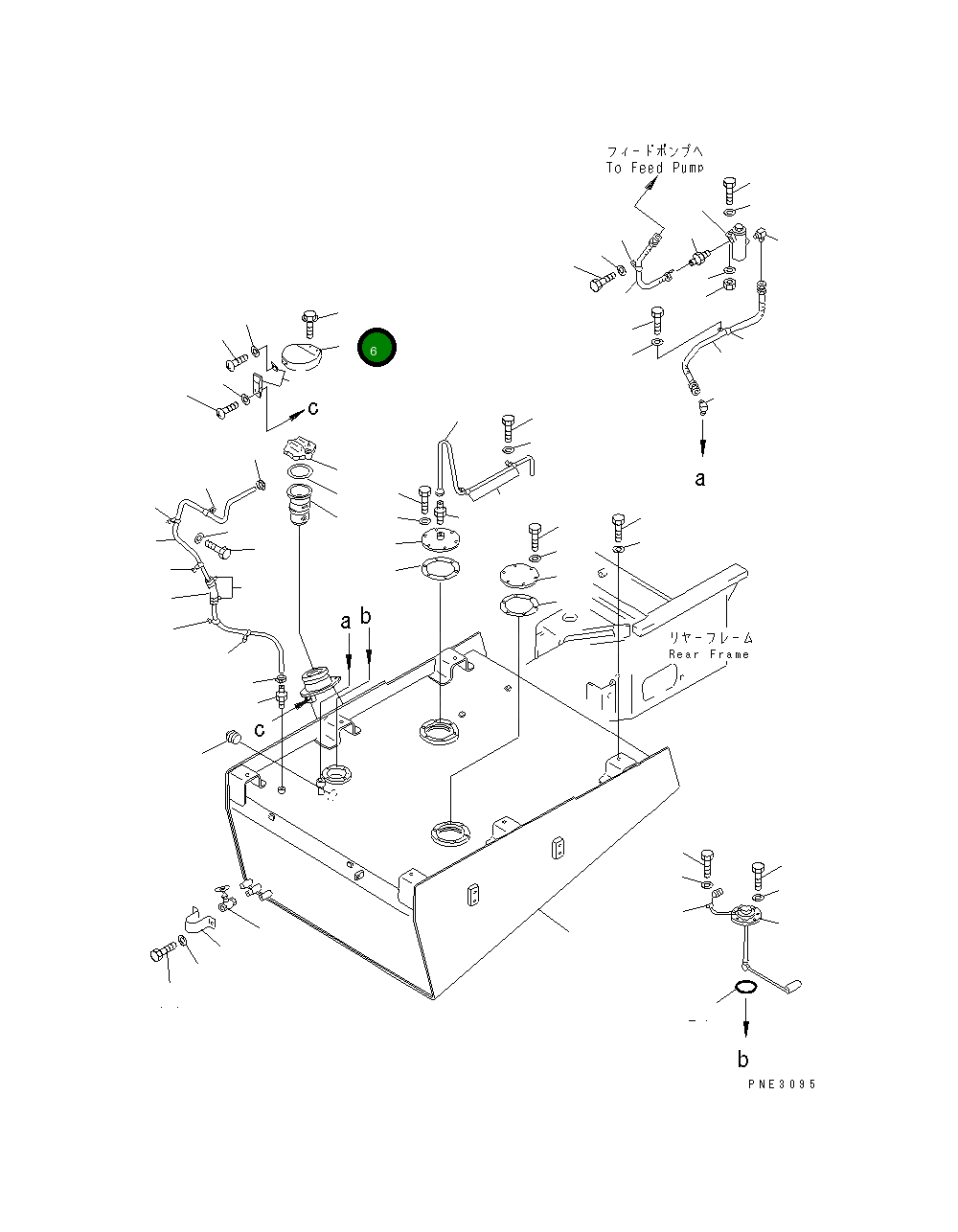 フィードポンプへ
To Feed Pump

6

c

a

a
b

c

リヤーフレーム
Rear Frame

b

PNE3095