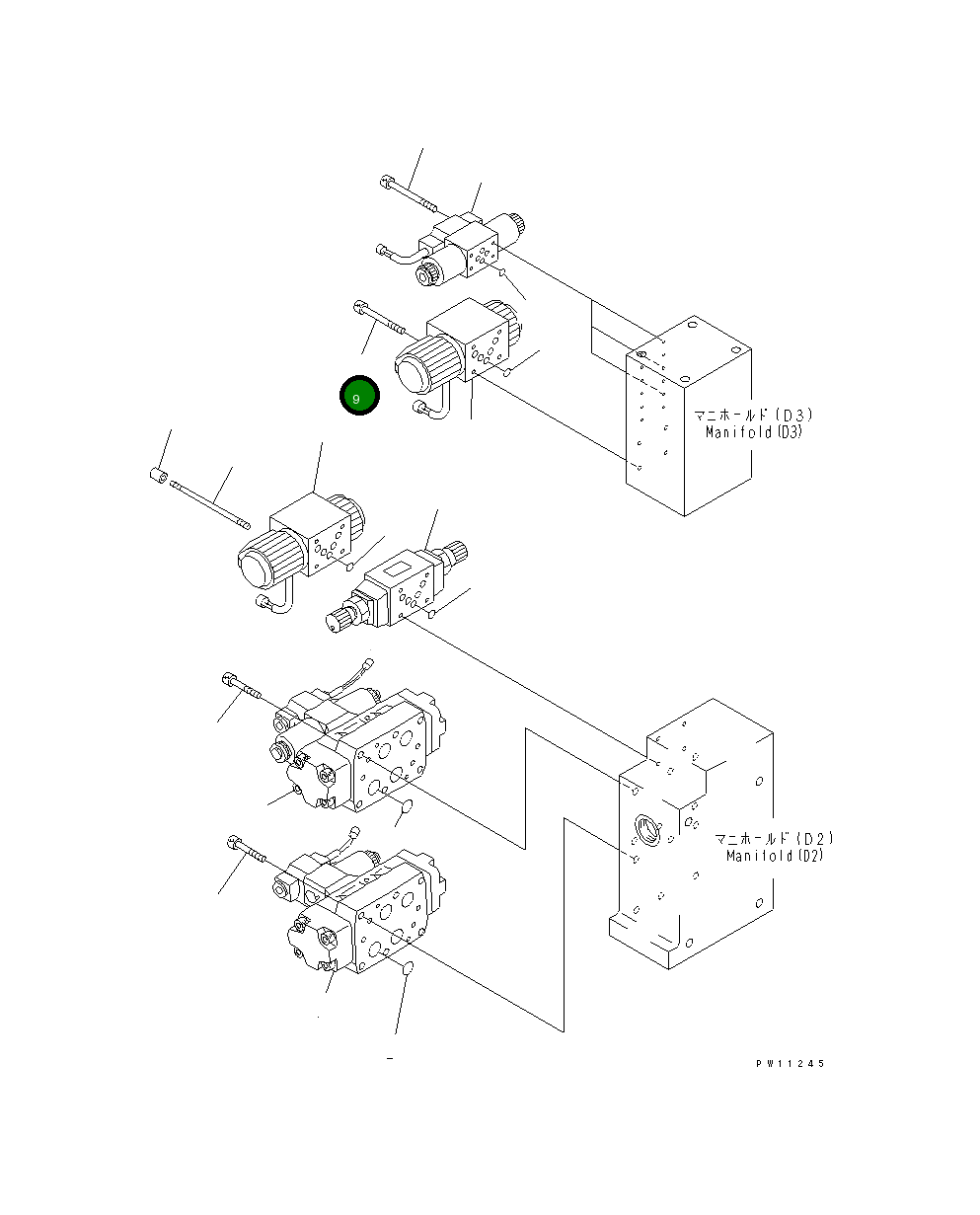 9

マニホールド(D3)
Manifold(D3)

マニホールド(D2)
Manifold(D2)

PW11245