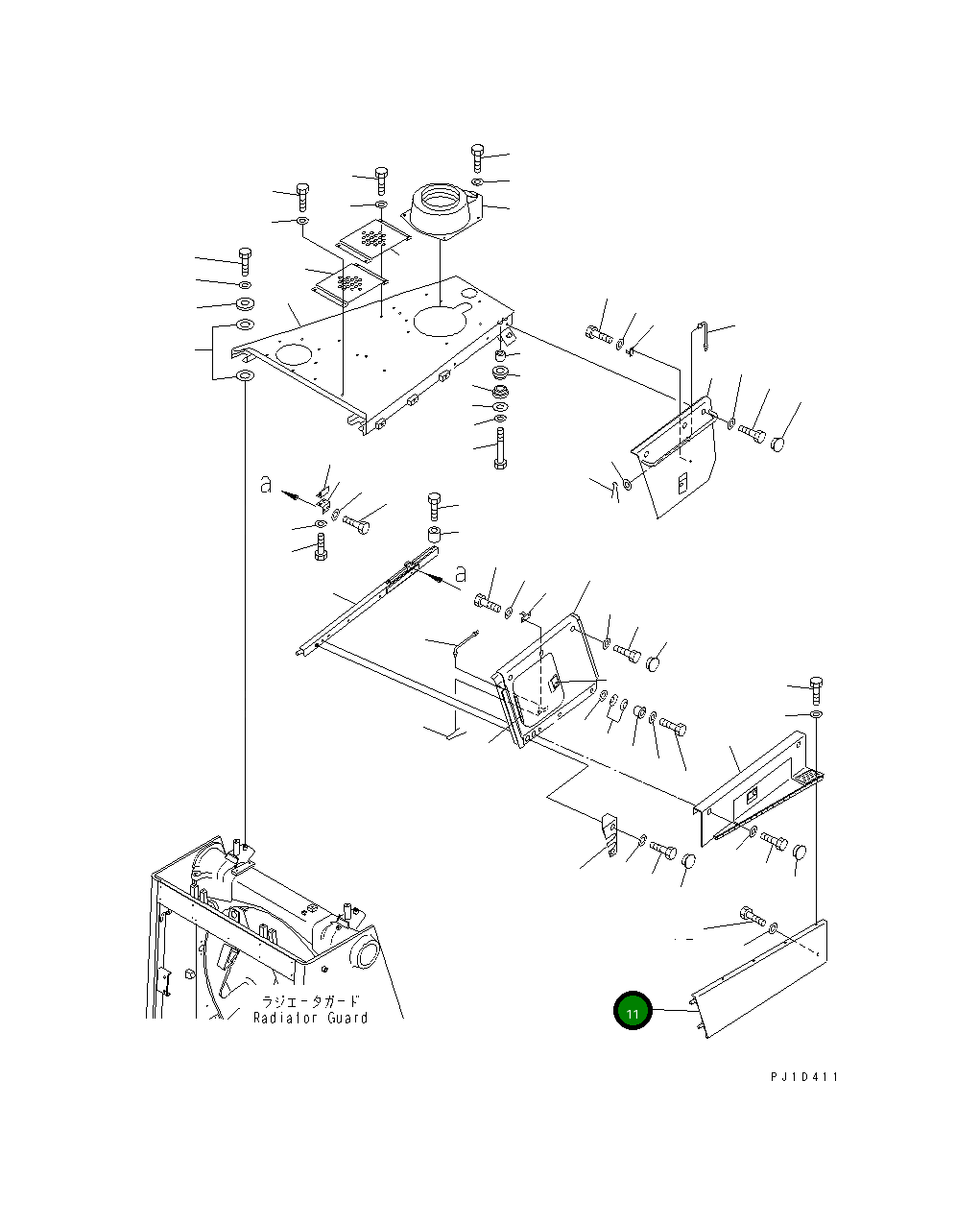 a

a

ラジエータガード
Radiator Guard

11

PJ1D411