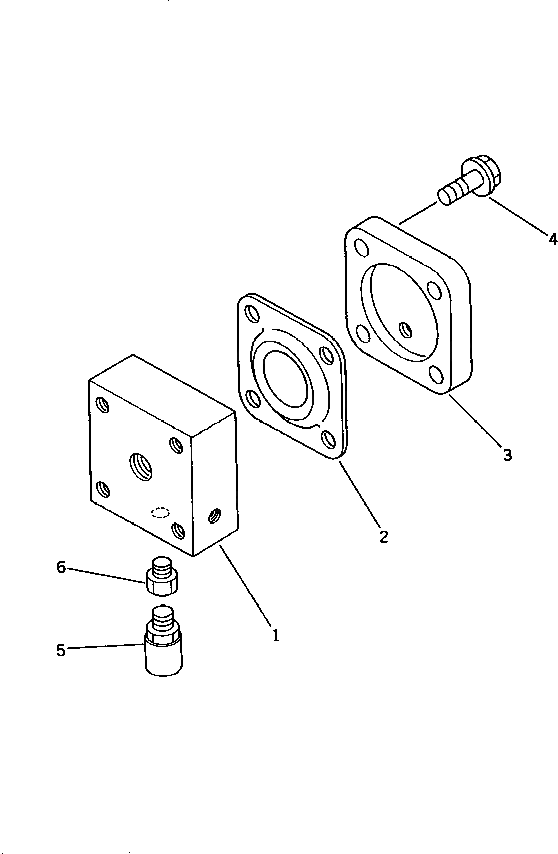 4
3
2
6
1
5