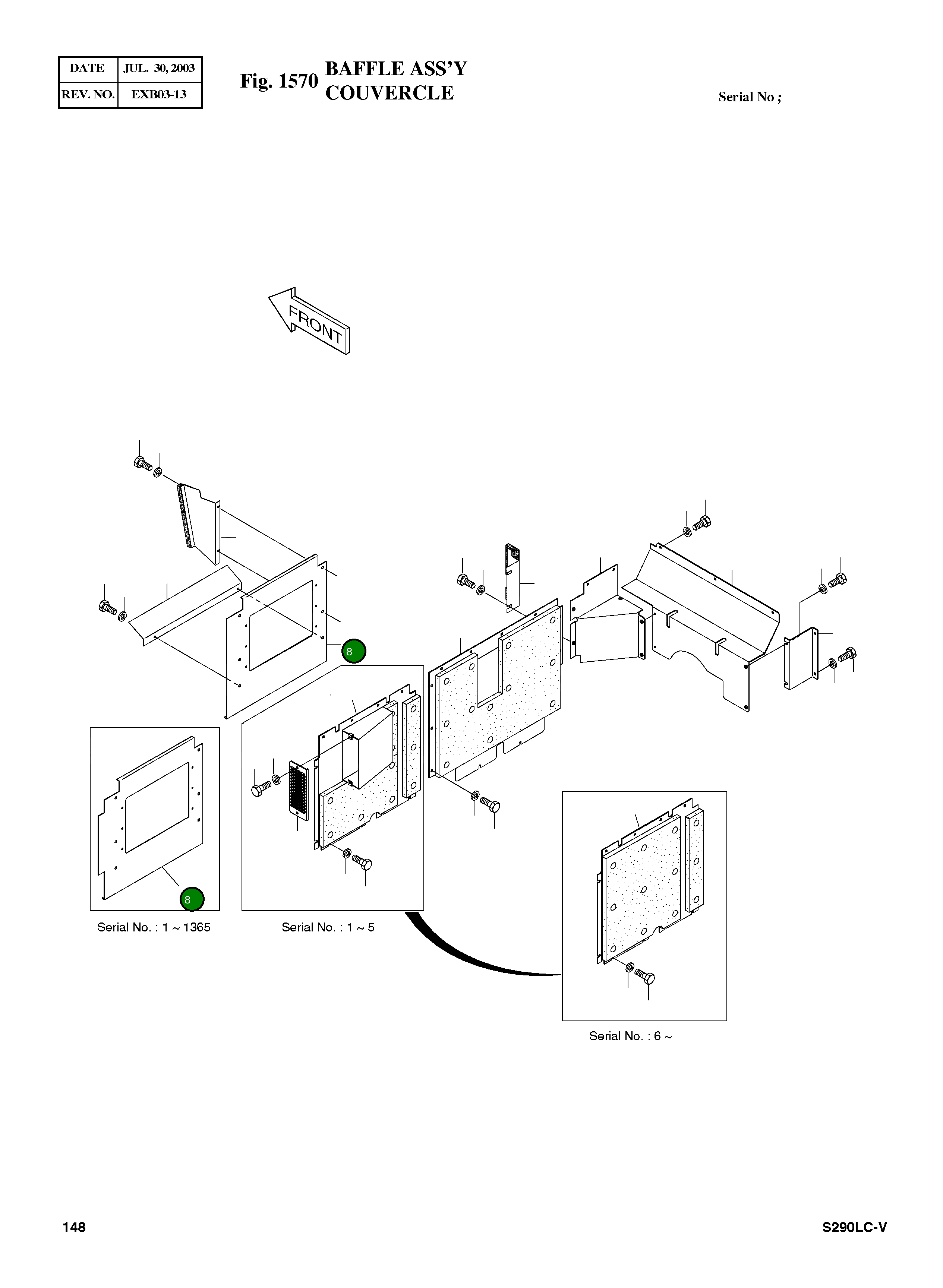 | DATE | JUL. 30, 2003 |
|---|---|
| REV. NO. | EXB03-13 |

Fig. 1570 BAFFLE ASS'Y
COUVERCLE

Serial No ;

FRONT

8

8

Serial No. : 1 ~ 1365

Serial No. : 1 ~ 5

Serial No. : 6 ~

148

S290LC-V